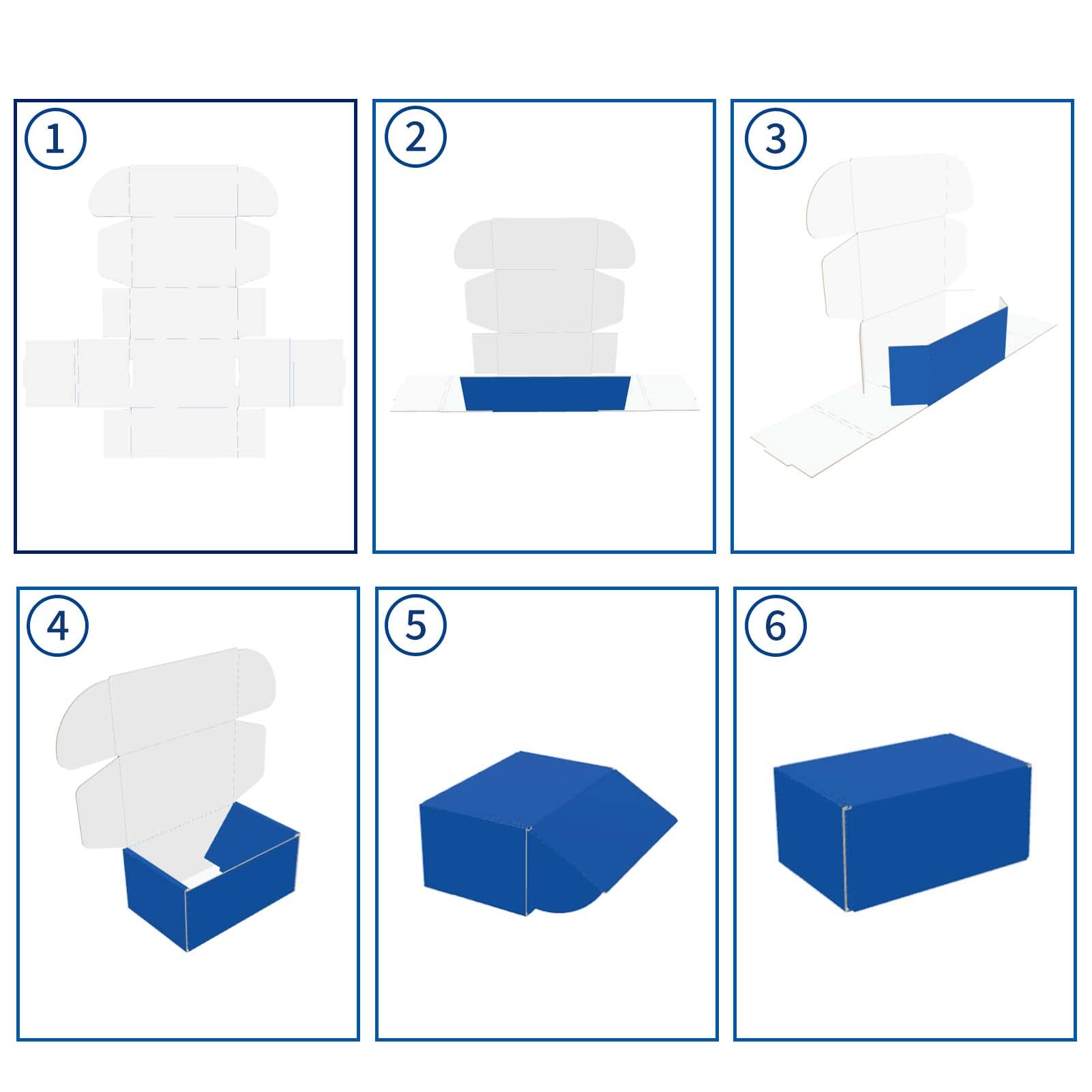 ①
②
③
④
⑤
⑥