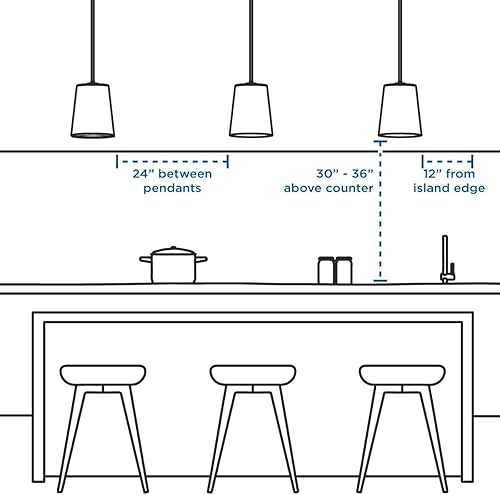 24” between pendants

30” - 36” above counter

12” from island edge