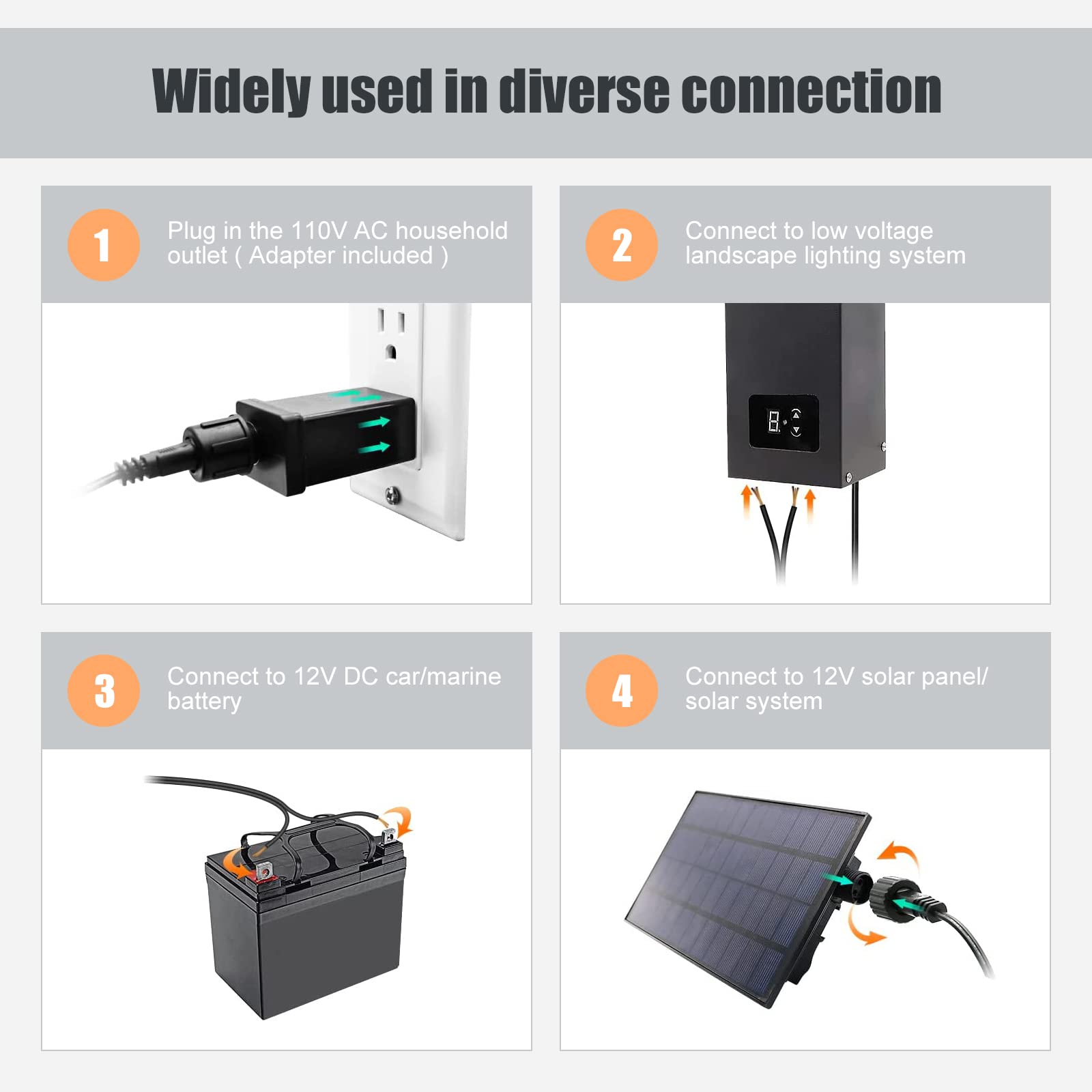 Widely used in diverse connection

1
Plug in the 110V AC household outlet ( Adapter included )

2
Connect to low voltage landscape lighting system

8.

3
Connect to 12V DC car/marine battery

4
Connect to 12V solar panel/ solar system