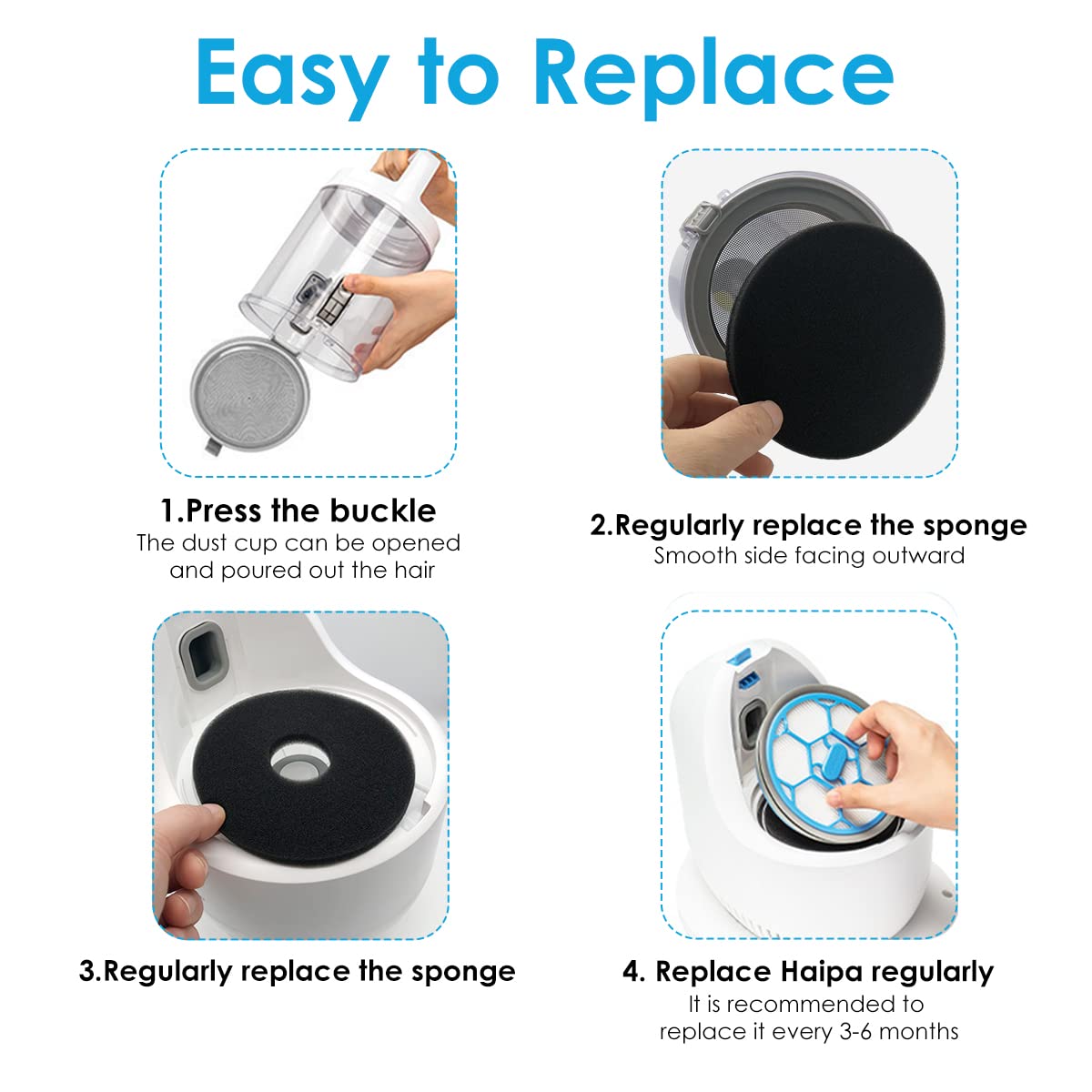 Easy to Replace

1.Press the buckle
The dust cup can be opened and poured out the hair

2.Regularly replace the sponge
Smooth side facing outward

3.Regularly replace the sponge

4. Replace Haipa regularly
It is recommended to replace it every 3-6 months