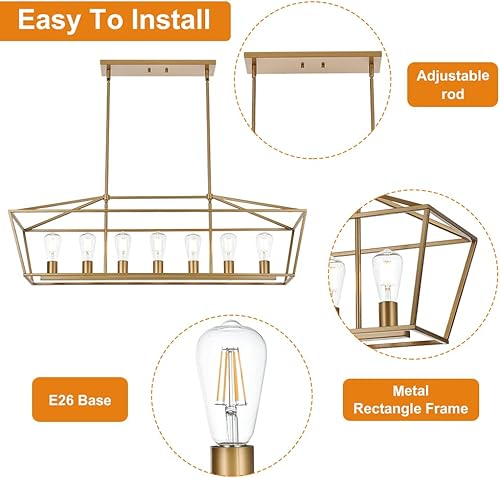 Easy To Install

Adjustable rod

E26 Base

Metal Rectangle Frame