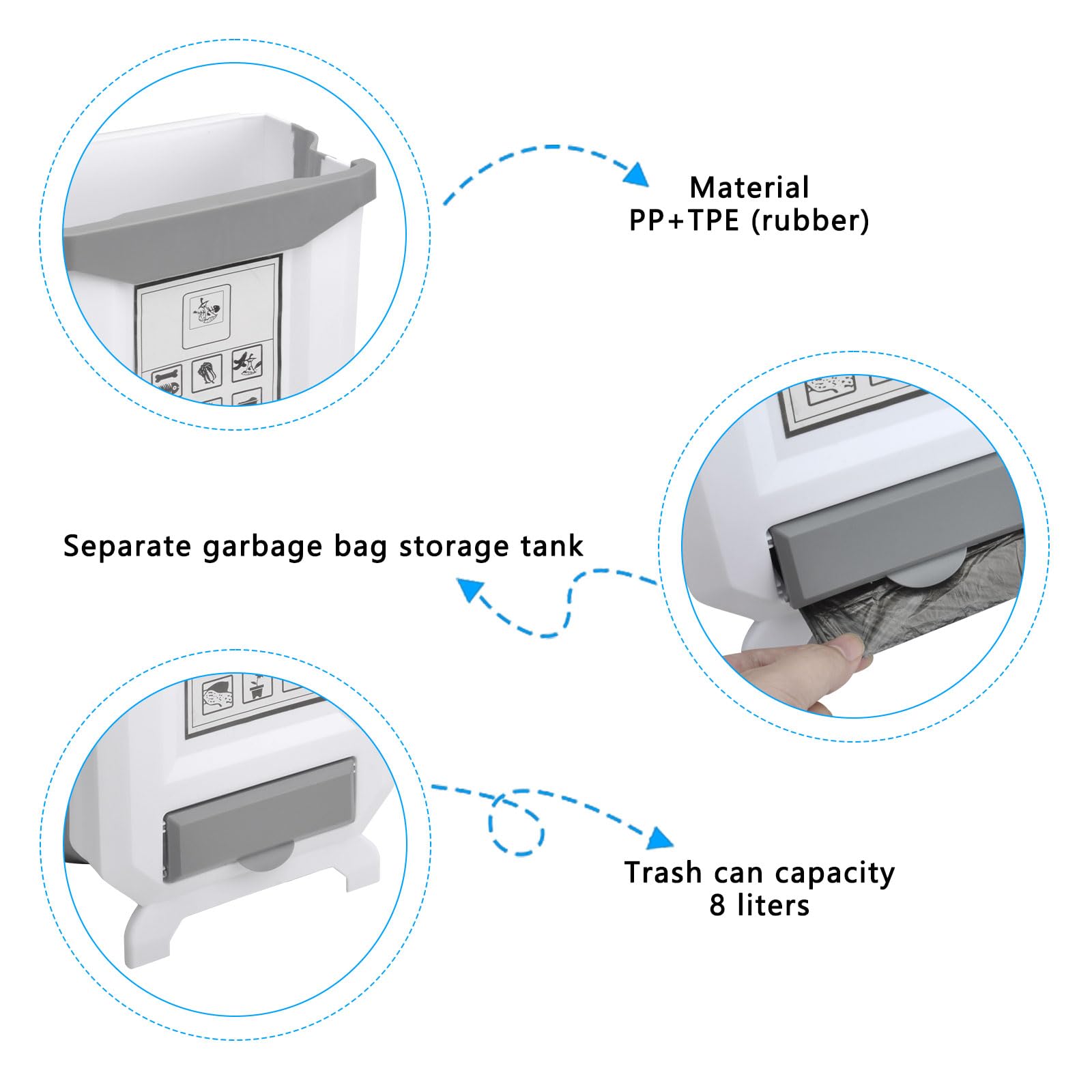 Material
PP+TPE (rubber)

Separate garbage bag storage tank

Trash can capacity
8 liters