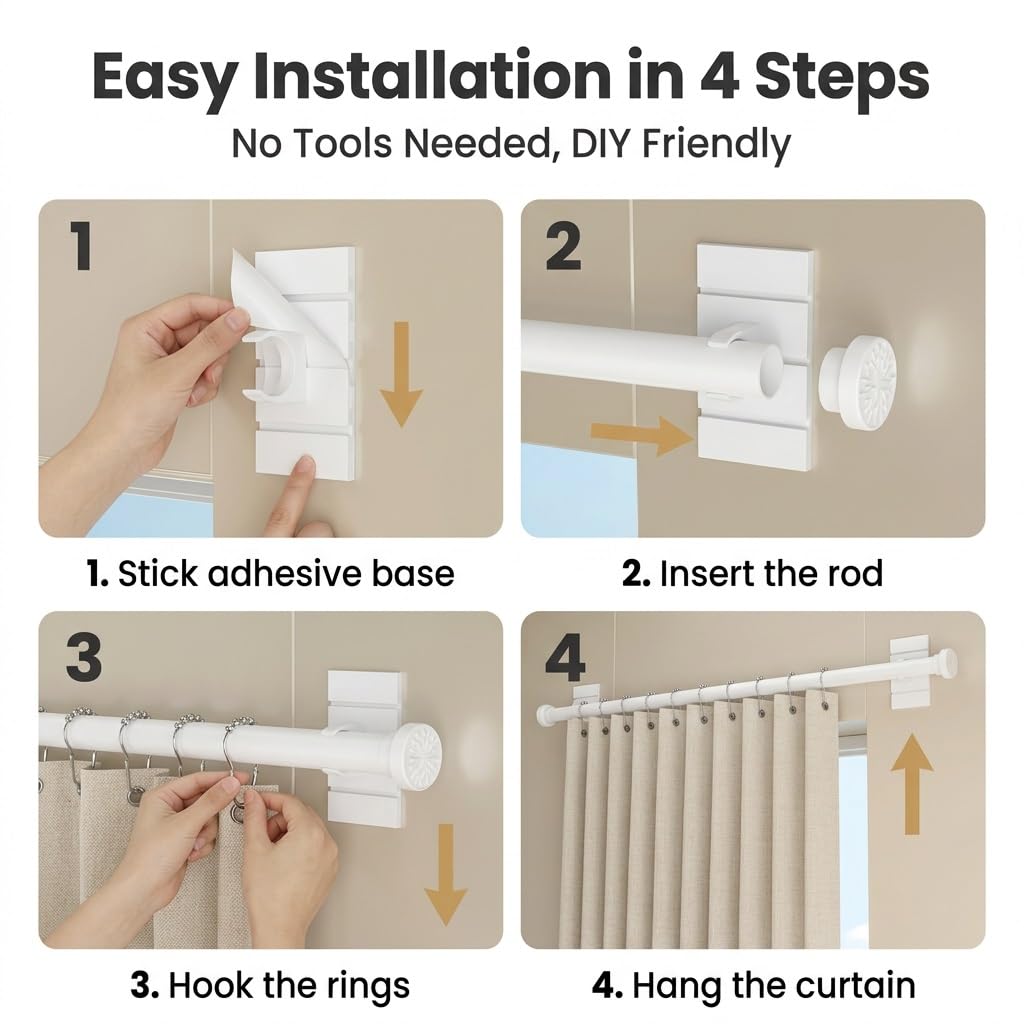 Easy Installation in 4 Steps

No Tools Needed, DIY Friendly

1

1. Stick adhesive base

2

2. Insert the rod

3

3. Hook the rings

4

4. Hang the curtain