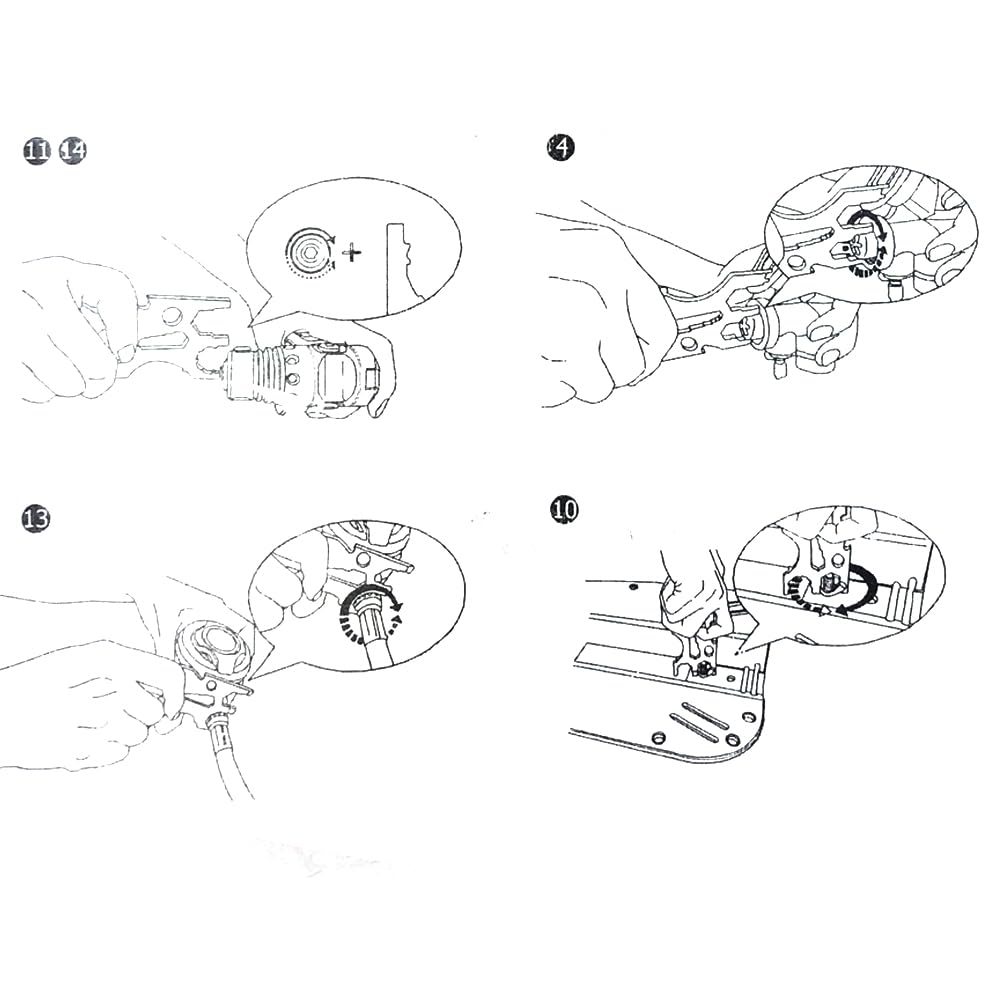 11 14

4

13

10