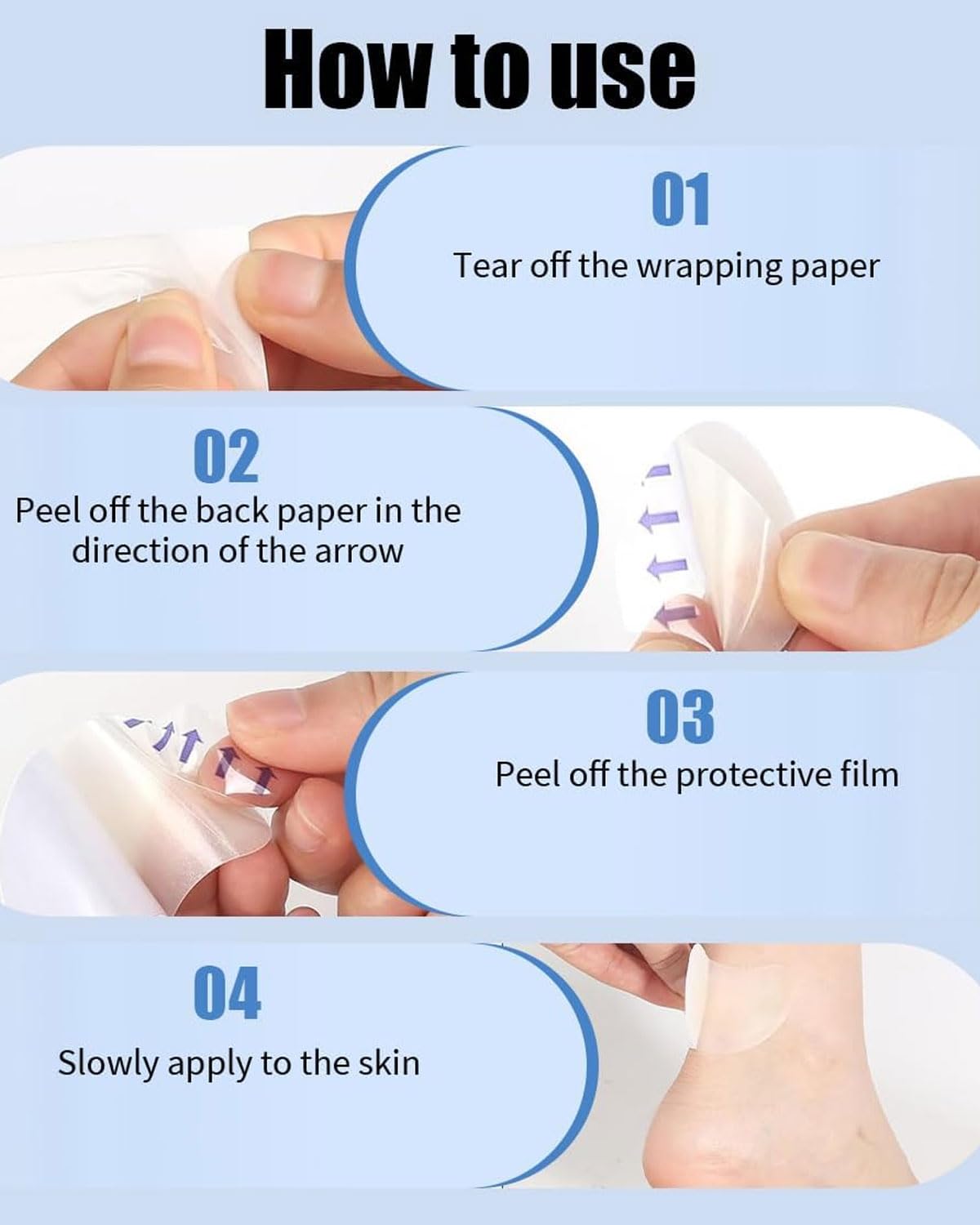 How to use

01

Tear off the wrapping paper

02

Peel off the back paper in the direction of the arrow

03

Peel off the protective film

04

Slowly apply to the skin