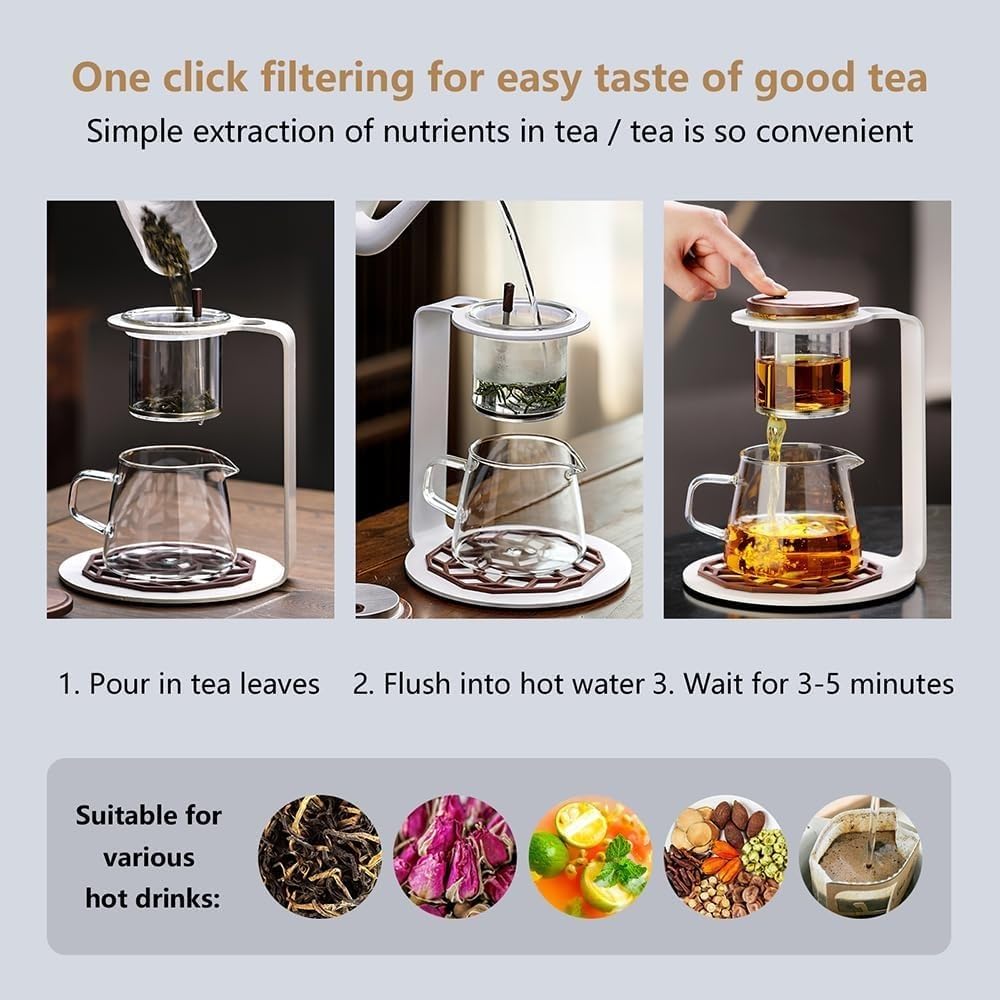 One click filtering for easy taste of good tea

Simple extraction of nutrients in tea / tea is so convenient

1. Pour in tea leaves

2. Flush into hot water

3. Wait for 3-5 minutes

Suitable for various hot drinks: