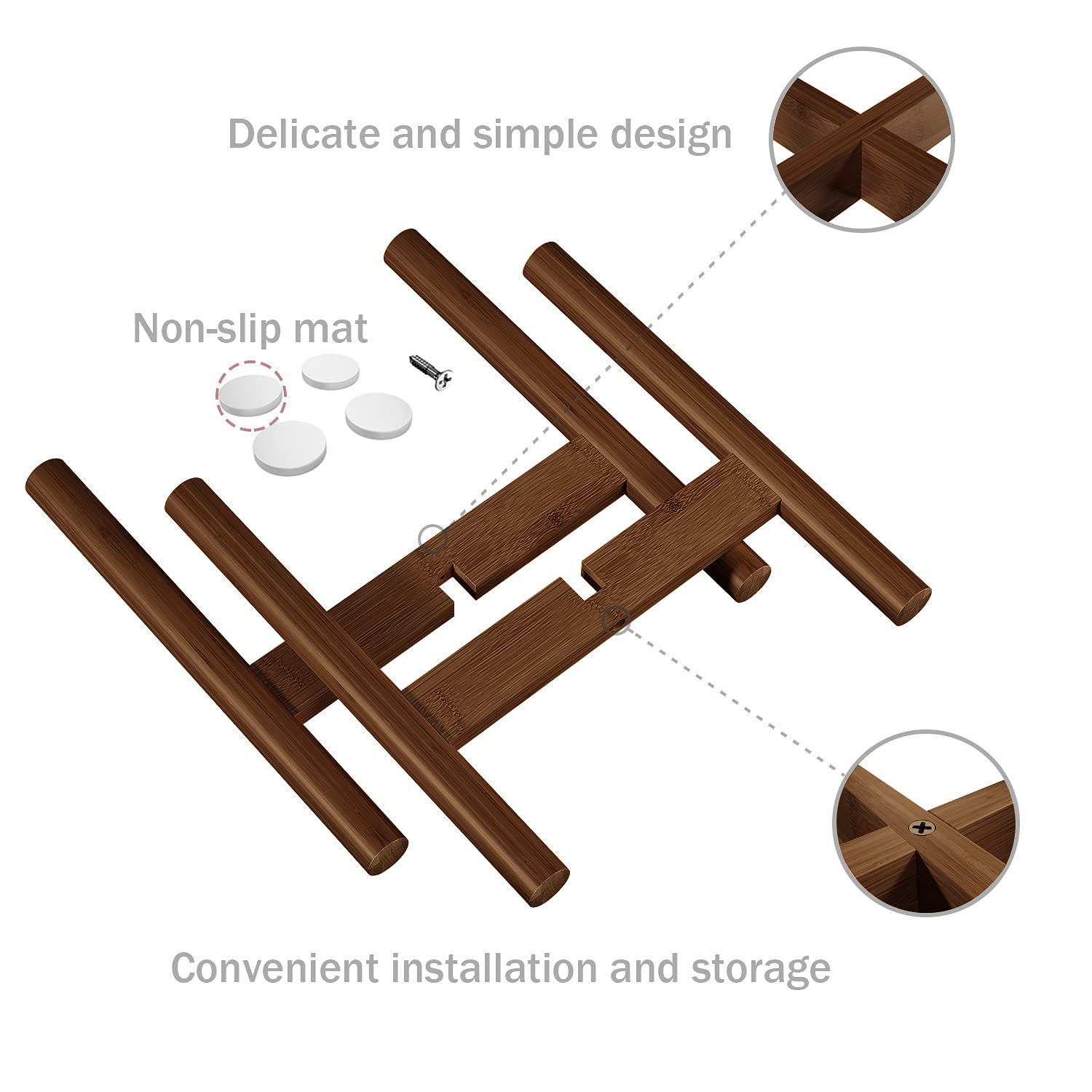 Delicate and simple design

Non-slip mat

Convenient installation and storage