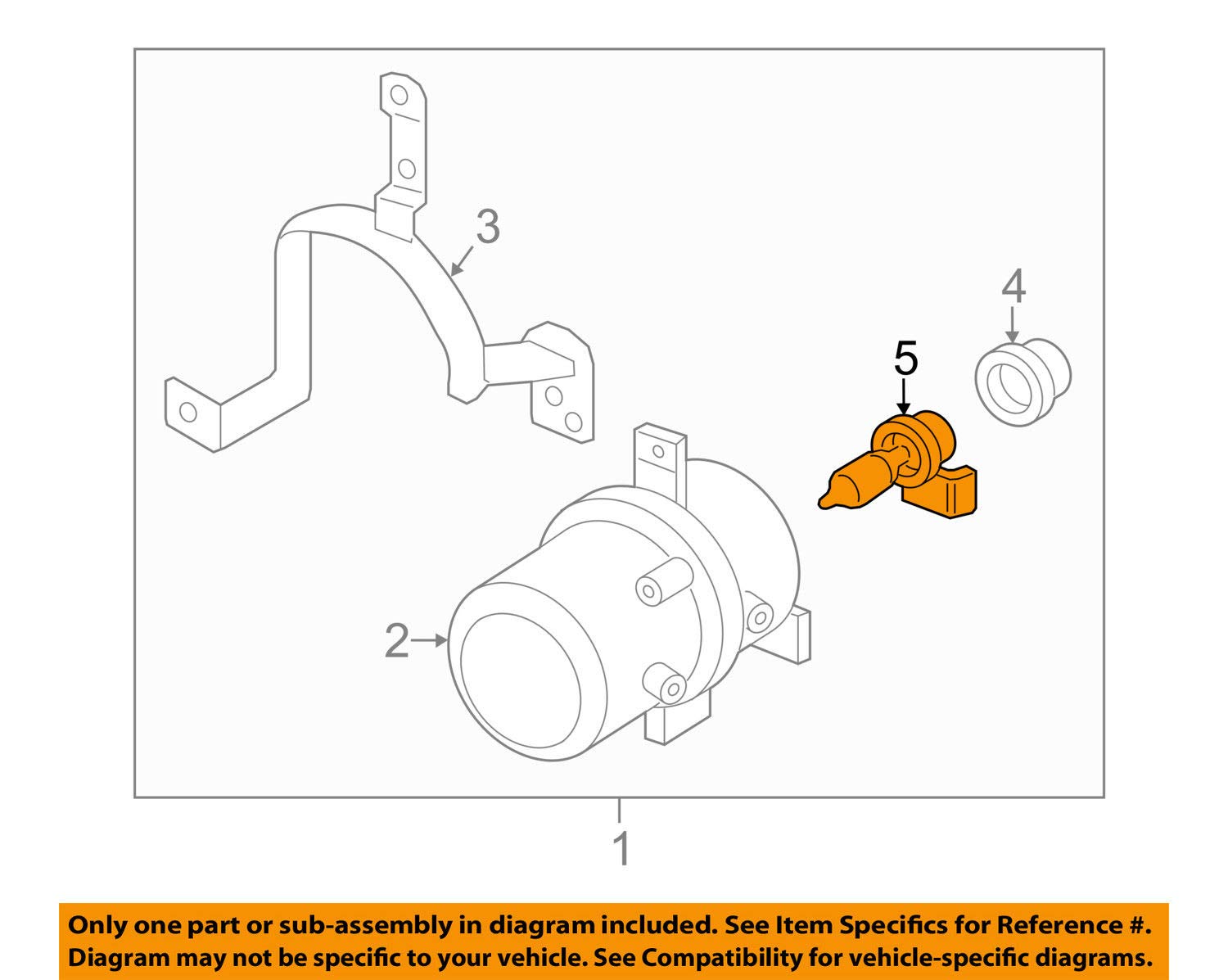 3
4
5
2
1

Only one part or sub-assembly in diagram included. See Item Specifics for Reference #.
Diagram may not be specific to your vehicle. See Compatibility for vehicle-specific diagrams.