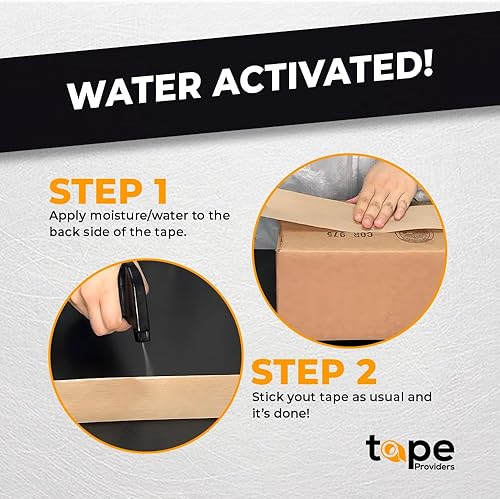 WATER ACTIVATED!

STEP 1
Apply moisture/water to the back side of the tape.

COR 975

STEP 2
Stick yout tape as usual and it's done!

tape
Providers