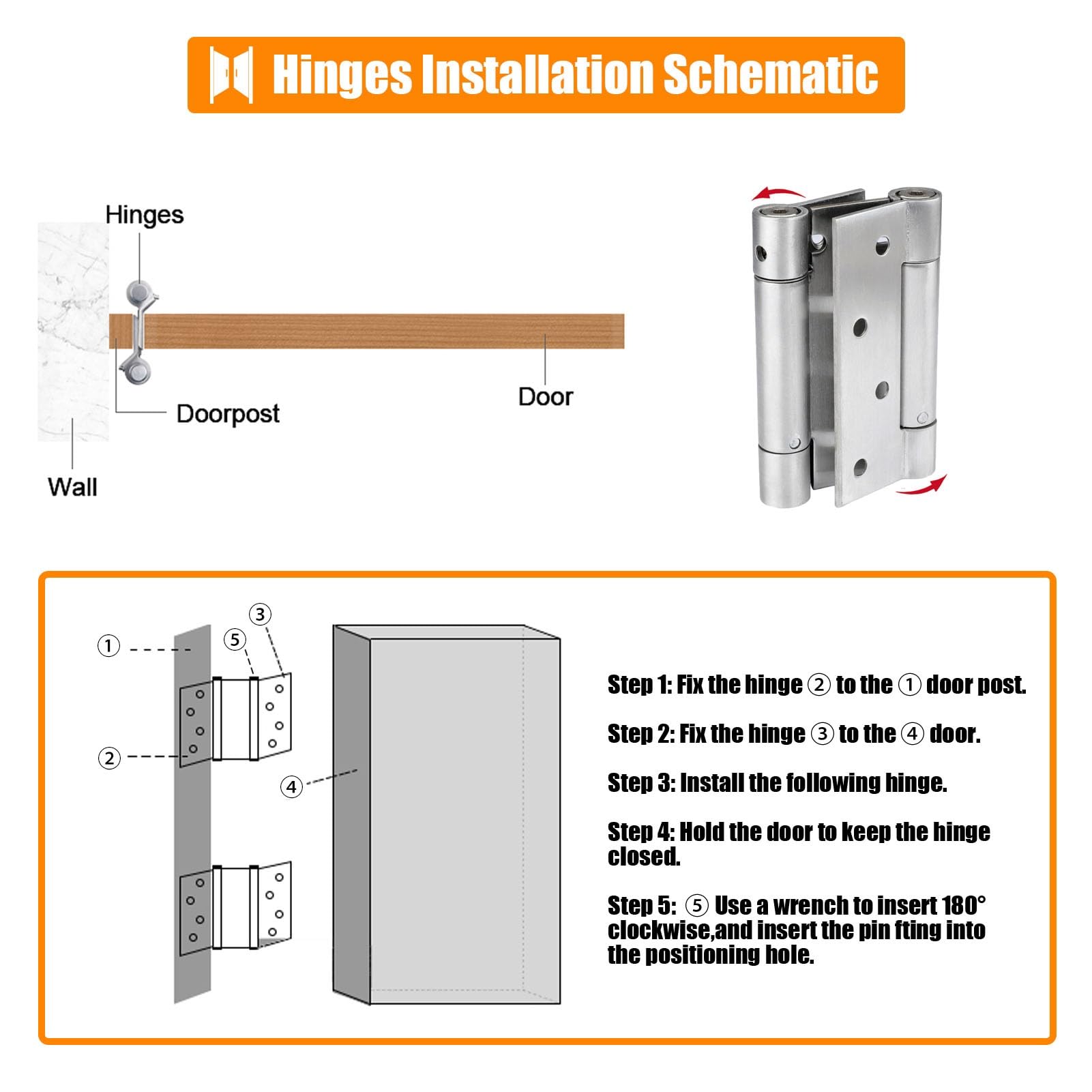 Hinges Installation Schematic

Hinges

Doorpost

Door

Wall

①

⑤

③

②

④

Step 1: Fix the hinge ② to the ① door post.

Step 2: Fix the hinge ③ to the ④ door.

Step 3: Install the following hinge.

Step 4: Hold the door to keep the hinge closed.

Step 5: ⑤ Use a wrench to insert 180° clockwise,and insert the pin fting into the positioning hole.