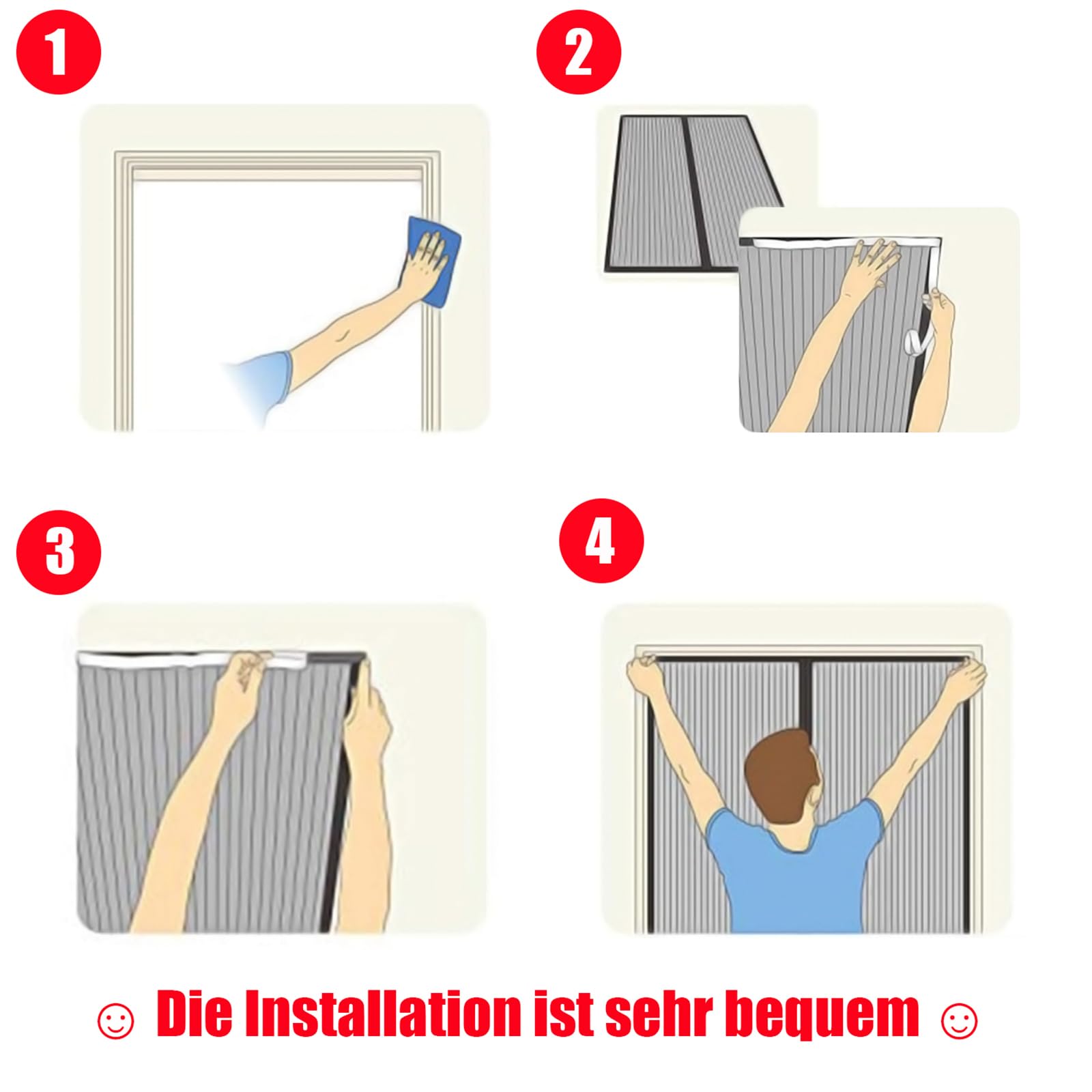 1

2

3

4

☺ Die Installation ist sehr bequem ☺