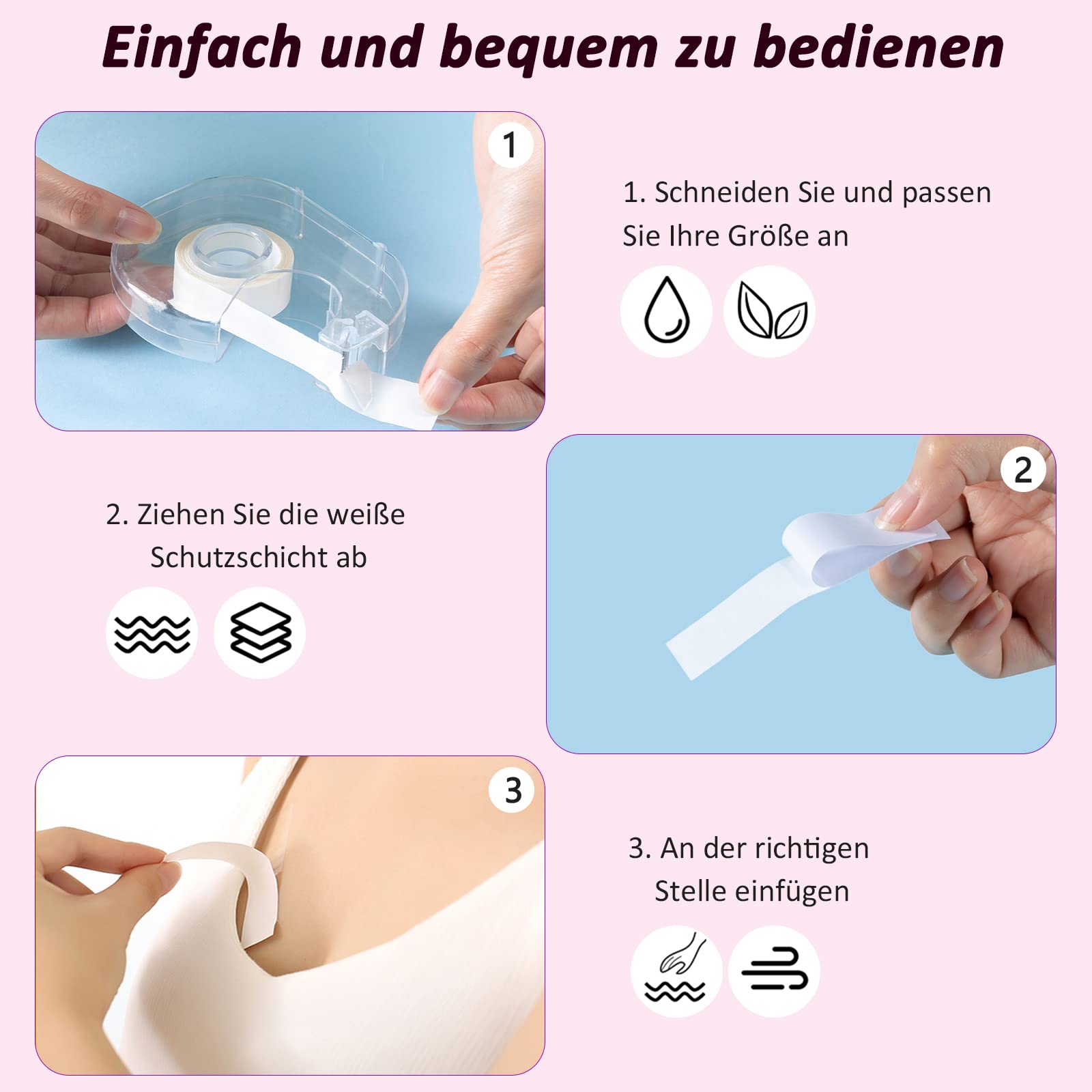 Einfach und bequem zu bedienen

1

1. Schneiden Sie und passen Sie Ihre Größe an

2. Ziehen Sie die weiße Schutzschicht ab

2

3

3. An der richtigen Stelle einfügen