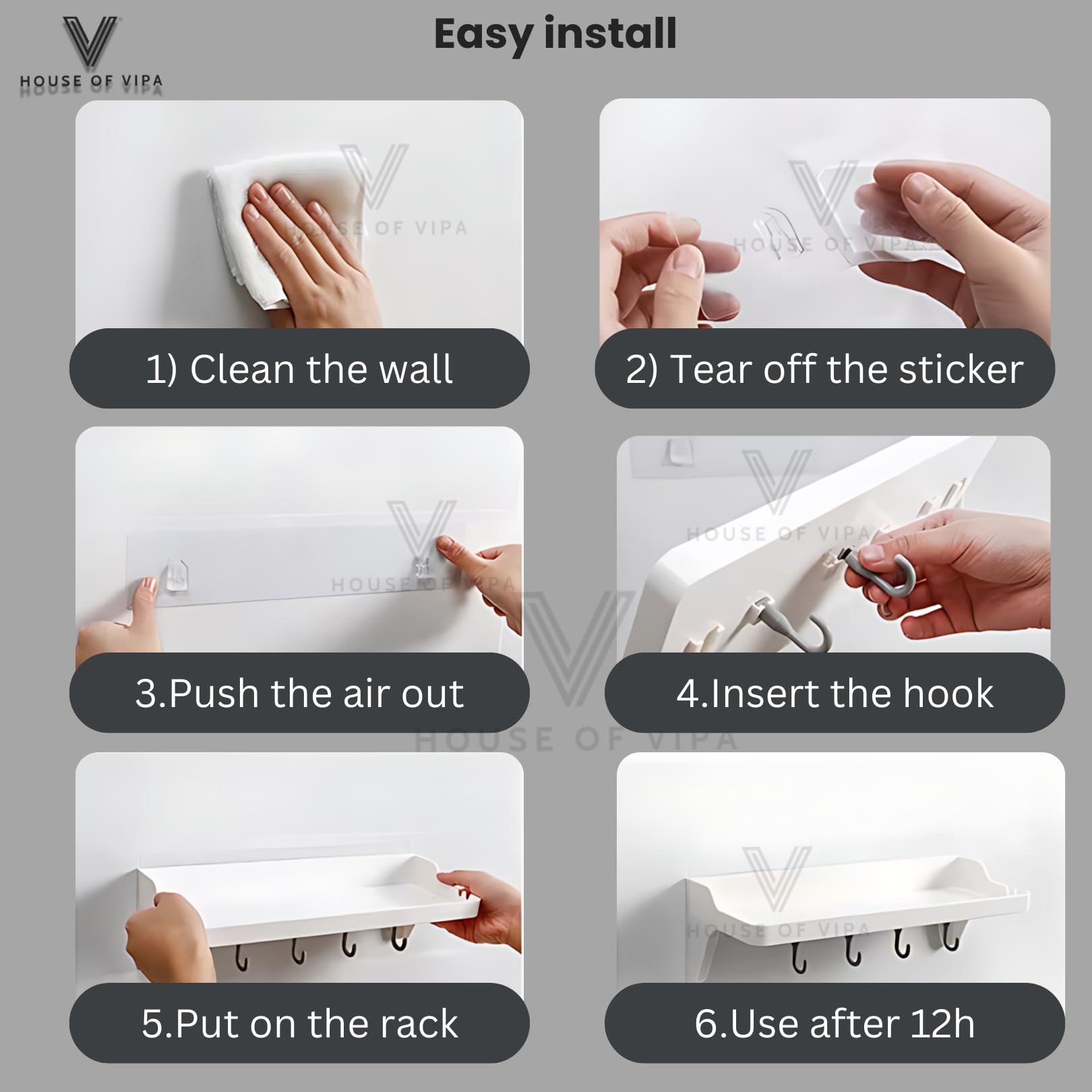 HOUSE OF VIPA

Easy install

HOUSE OF VIPA

1) Clean the wall

HOUSE OF VIPA

2) Tear off the sticker

HOUSE OF VIPA

3.Push the air out

HOUSE OF VIPA

4.Insert the hook

HOUSE OF VIPA

5.Put on the rack

HOUSE OF VIPA

6.Use after 12h