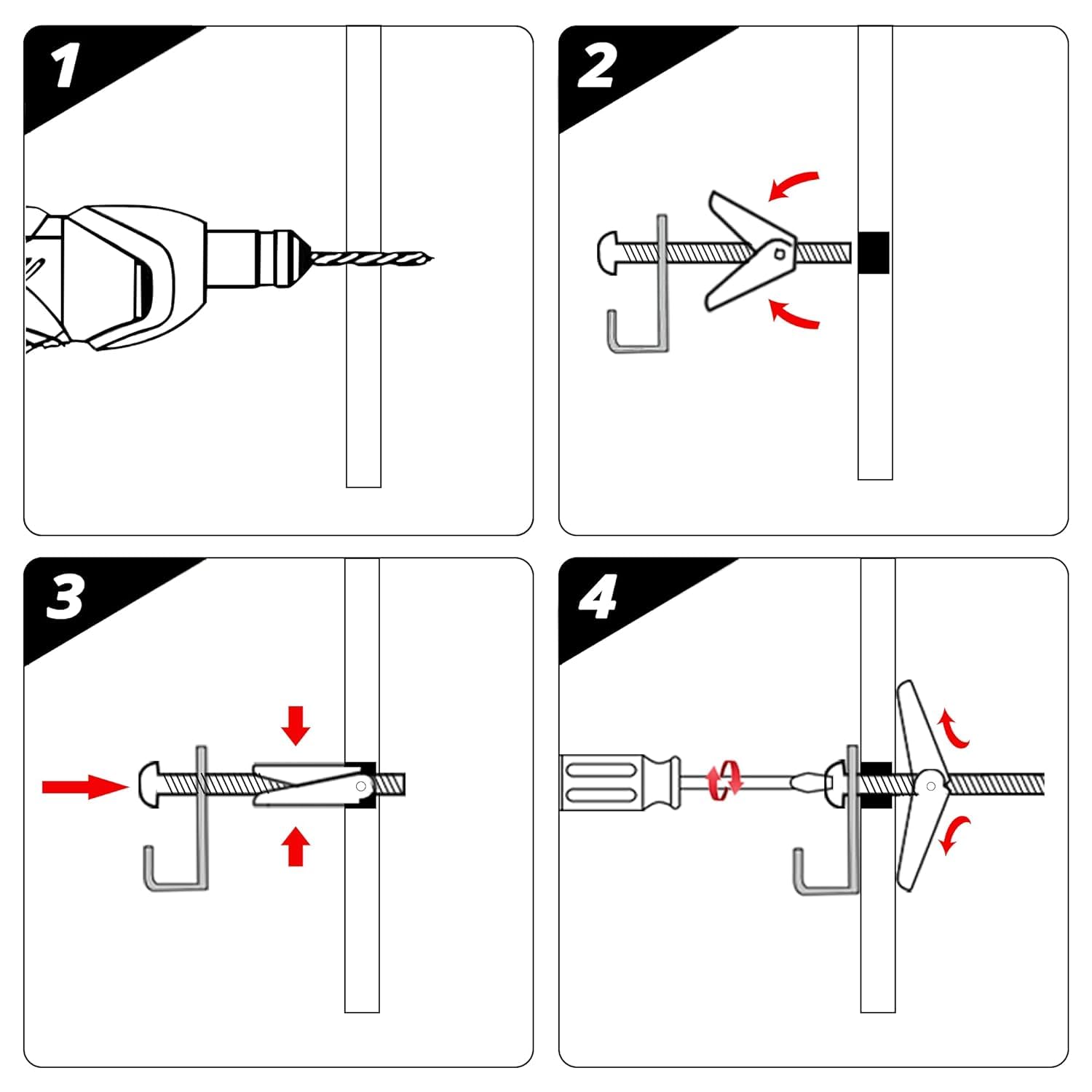 1

2

3

4