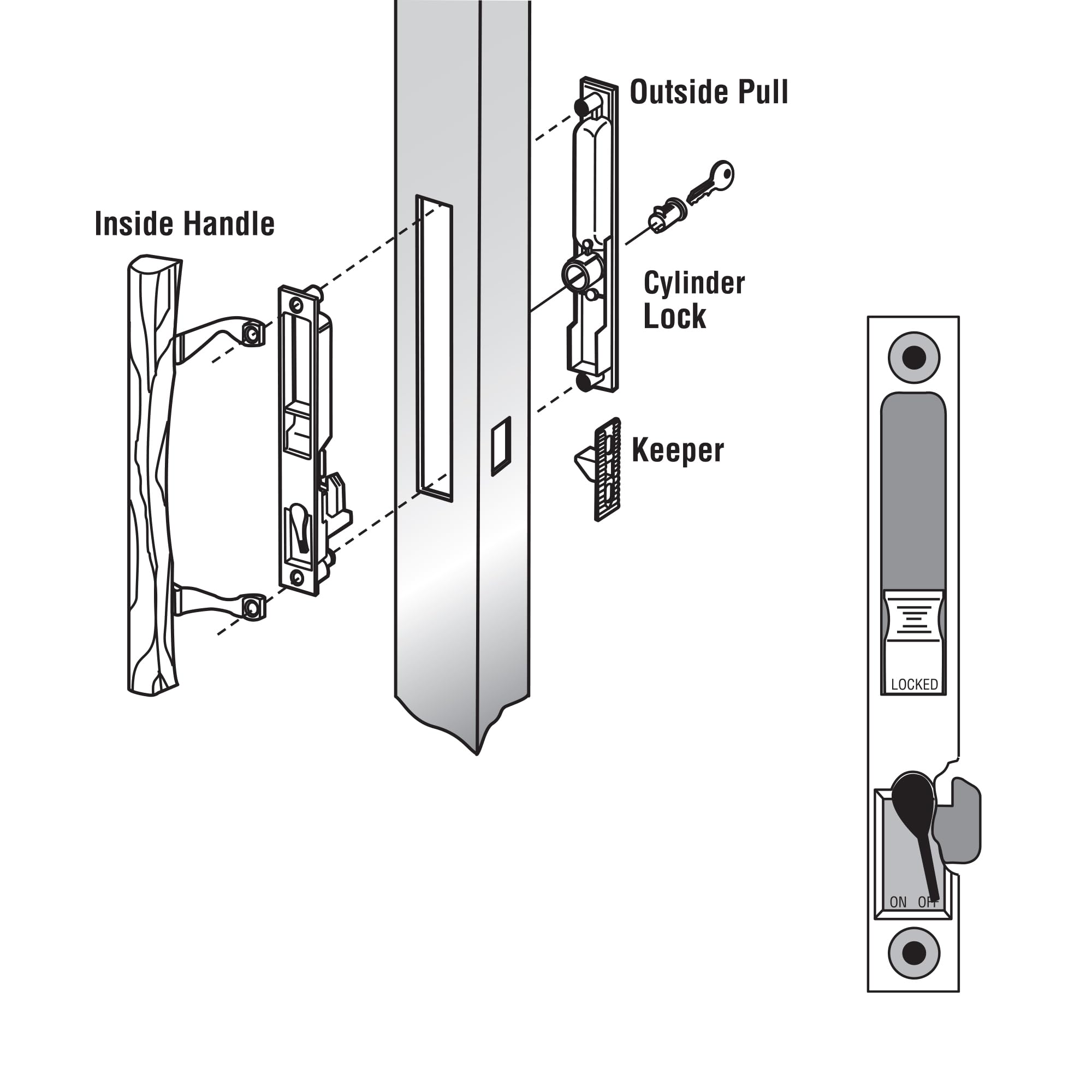 Outside Pull

Inside Handle

Cylinder Lock

Keeper

LOCKED

ON OFF