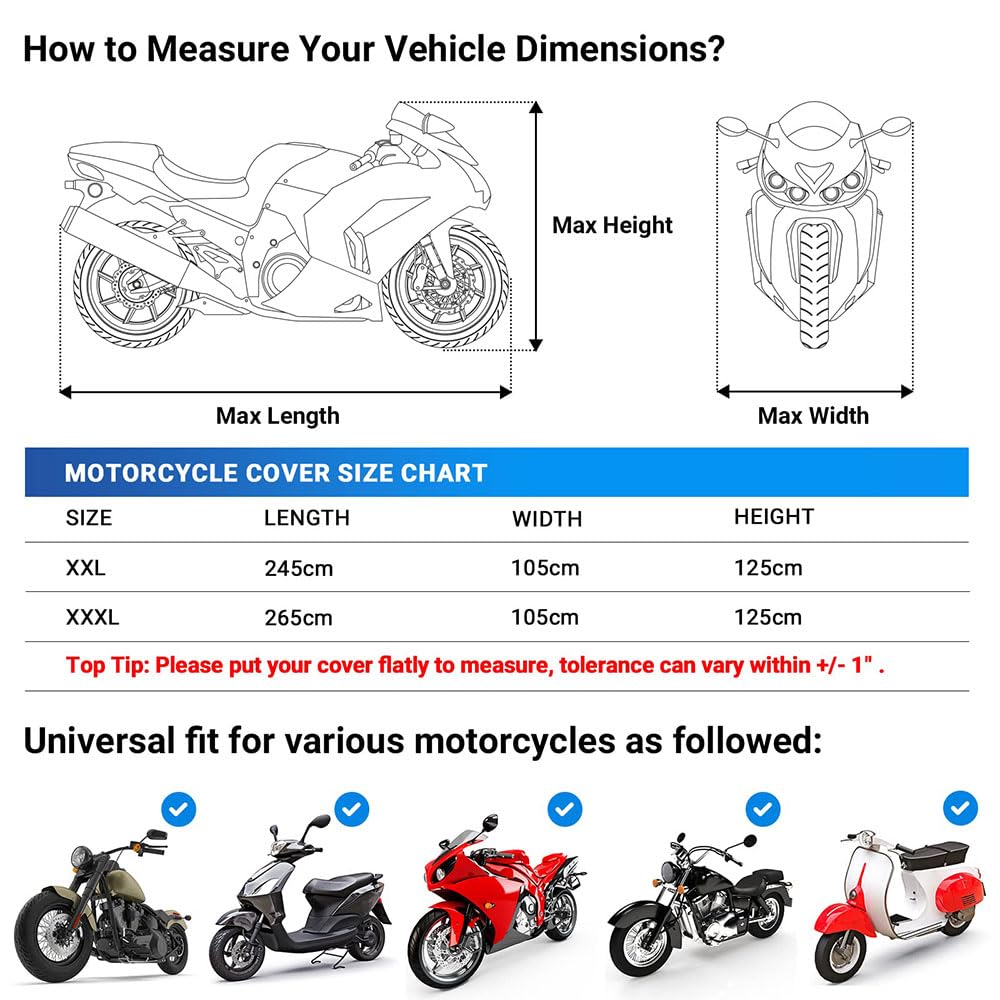 How to Measure Your Vehicle Dimensions?

Max Height

Max Length

Max Width

MOTORCYCLE COVER SIZE CHART

| SIZE | LENGTH | WIDTH | HEIGHT |
|---|---|---|---|
| XXL | 245cm | 105cm | 125cm |
| XXXL | 265cm | 105cm | 125cm |

Top Tip: Please put your cover flatly to measure, tolerance can vary within +/- 1" .

Universal fit for various motorcycles as followed: