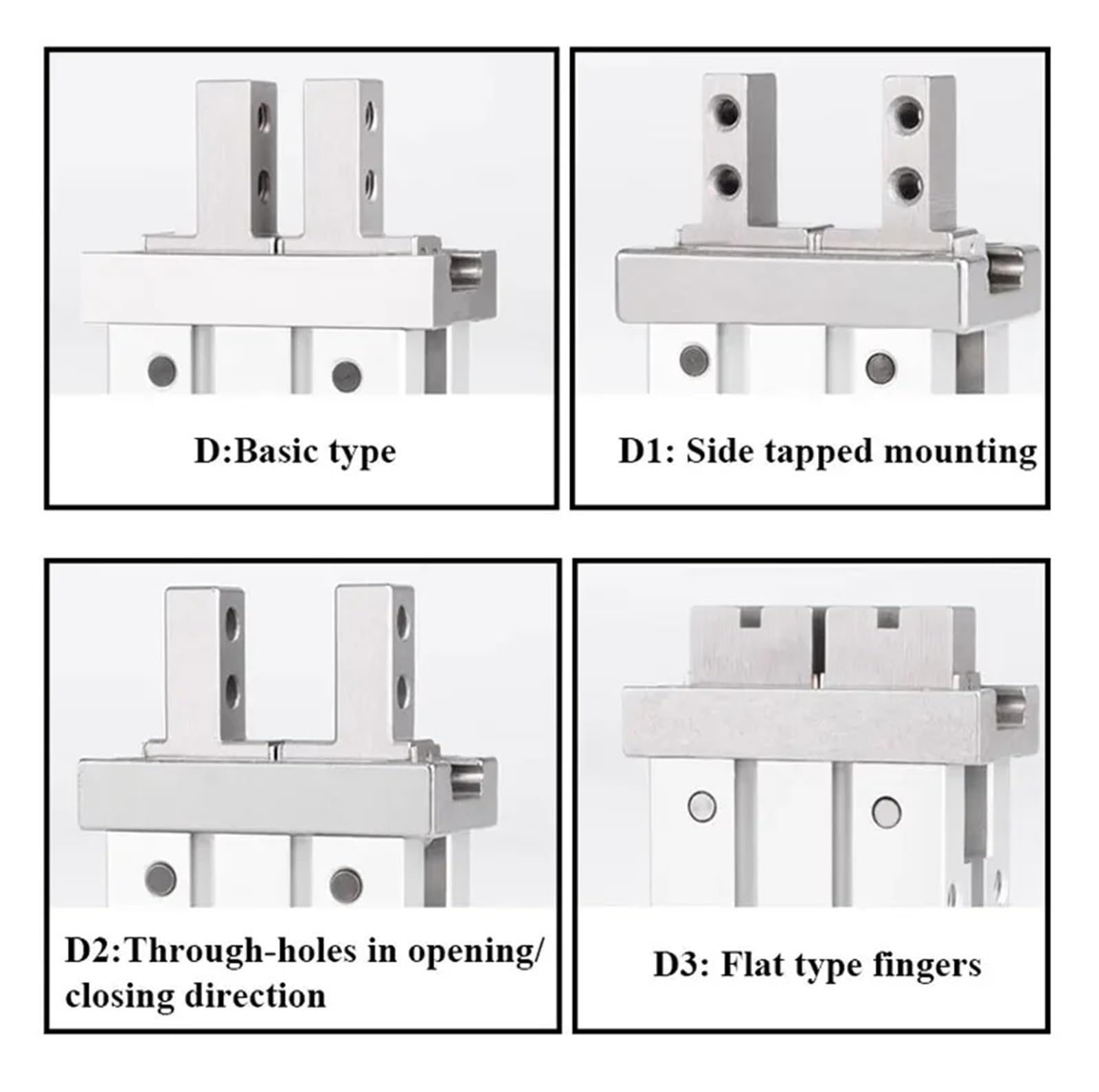 D:Basic type

D1: Side tapped mounting

D2:Through-holes in opening/ closing direction

D3: Flat type fingers