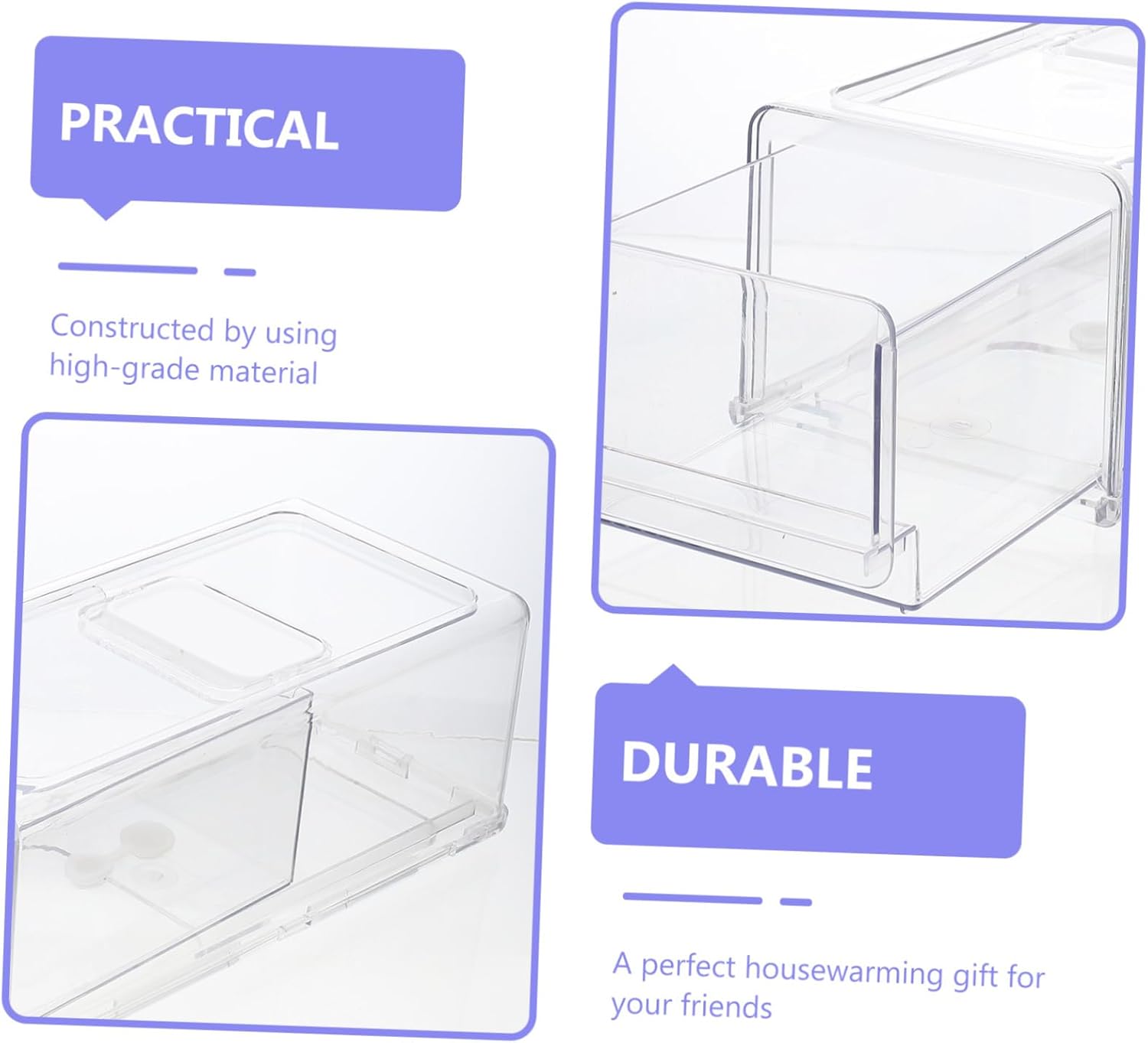 PRACTICAL

Constructed by using high-grade material

DURABLE

A perfect housewarming gift for your friends