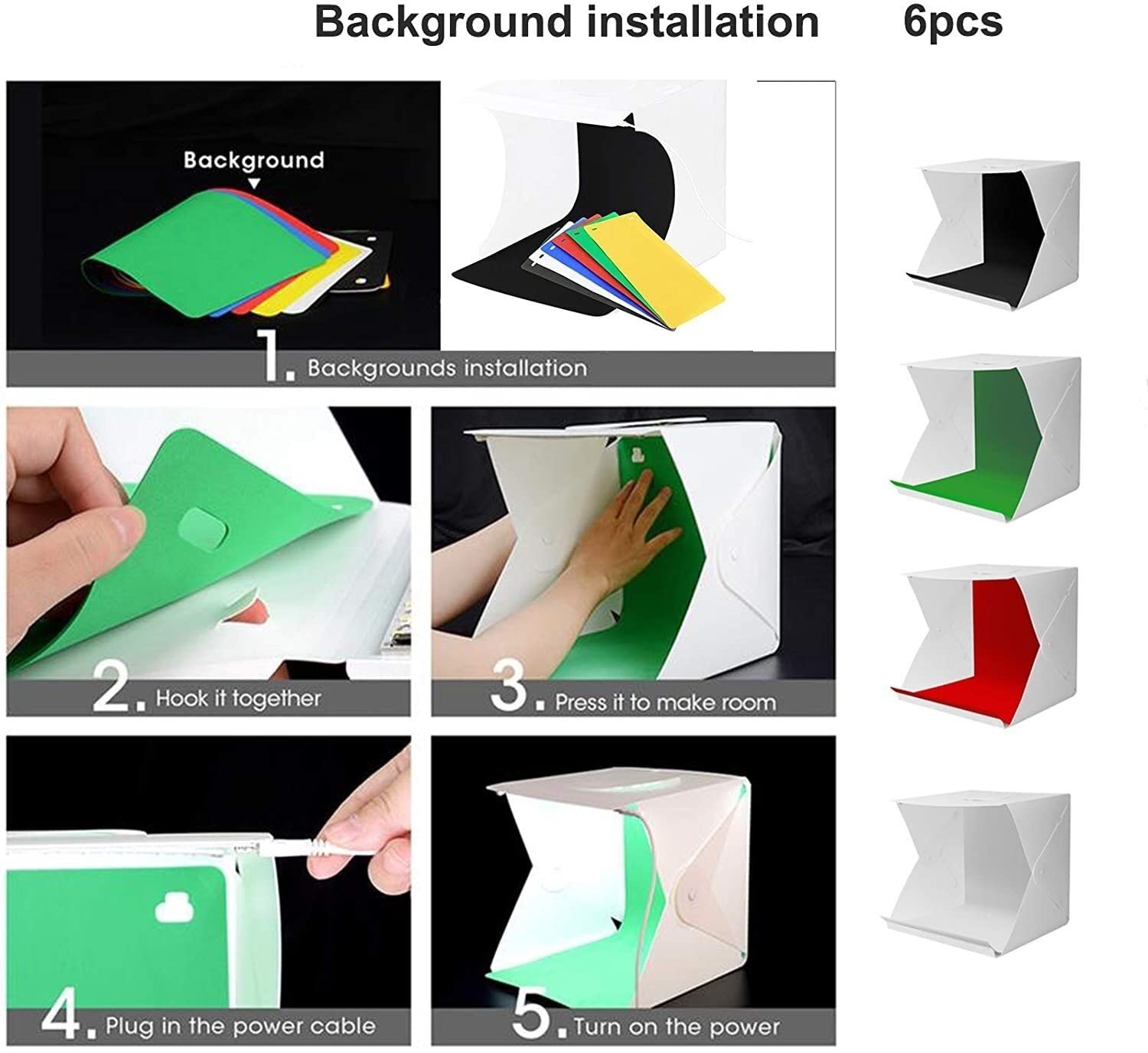 Background installation 6pcs

Background

1. Backgrounds installation

2. Hook it together

3. Press it to make room

4. Plug in the power cable

5. Turn on the power