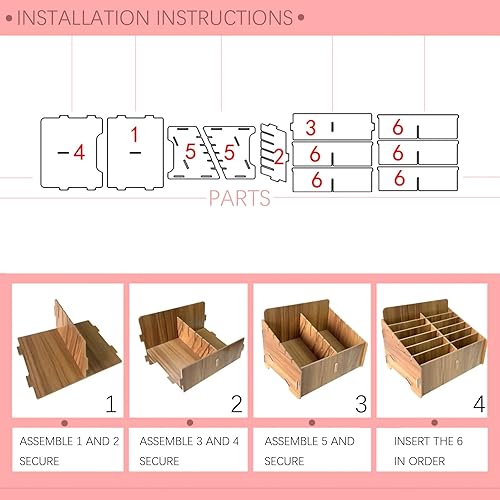 • INSTALLATION INSTRUCTIONS •

4 1 5 5 2 3 6 6 6 6 6

PARTS

1

2

3

4

ASSEMBLE 1 AND 2 SECURE

ASSEMBLE 3 AND 4 SECURE

ASSEMBLE 5 AND SECURE

INSERT THE 6 IN ORDER