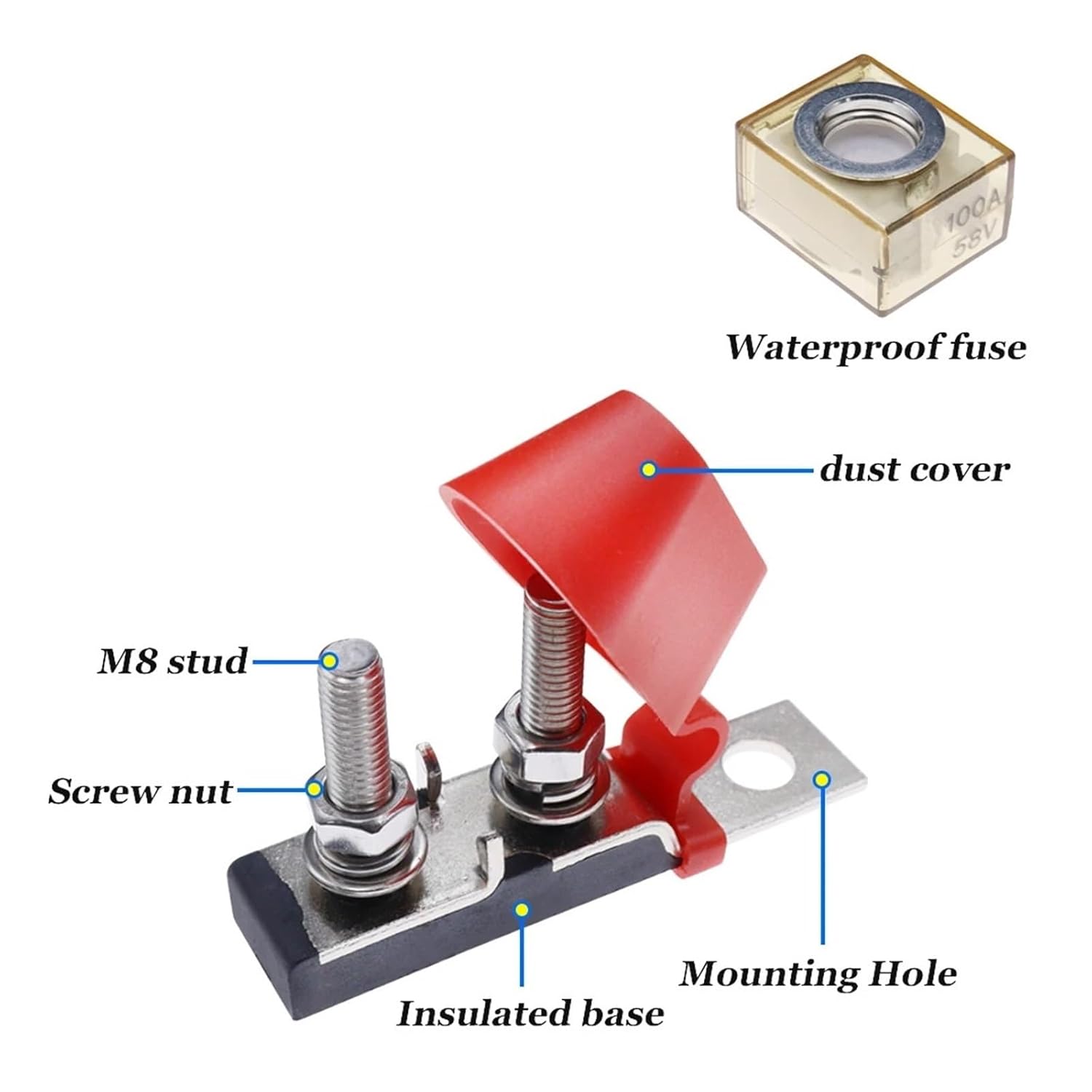 100A
58V

Waterproof fuse

dust cover

M8 stud

Screw nut

Mounting Hole

Insulated base