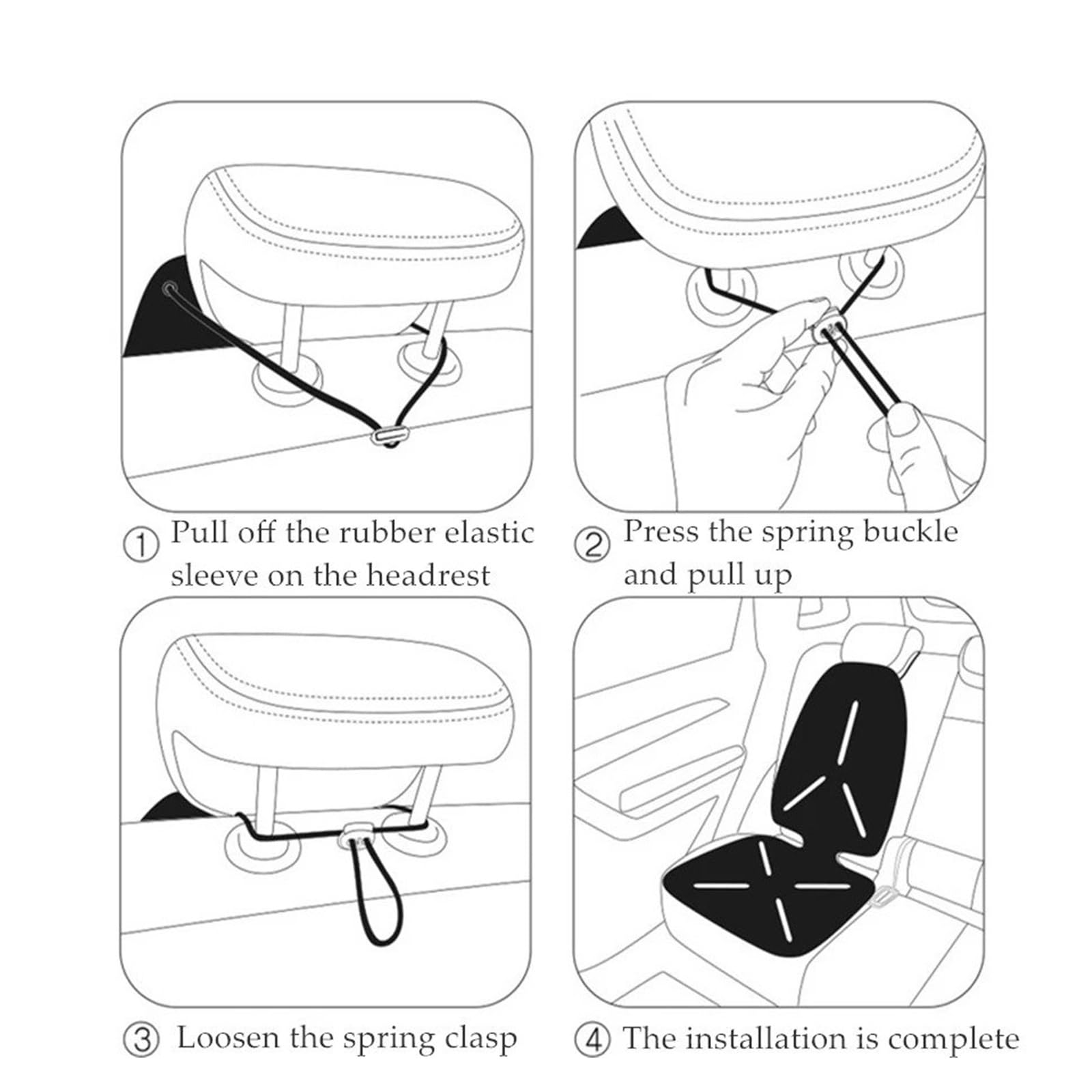 ① Pull off the rubber elastic sleeve on the headrest

② Press the spring buckle and pull up

③ Loosen the spring clasp

④ The installation is complete