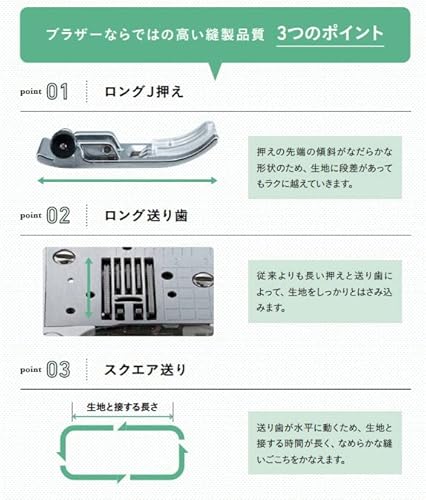 ブラザーならではの高い縫製品質 3つのポイント

point 01 ロングJ押え

押えの先端の傾斜がなだらかな形状のため、生地に段差があってもラクに越えていきます。

point 02 ロング送り歯

従来よりも長い押えと送り歯によって、生地をしっかりとはさみ込みます。

point 03 スクエア送り

生地と接する長さ

送り歯が水平に動くため、生地と接する時間が長く、なめらかな縫いごこちをかなえます。