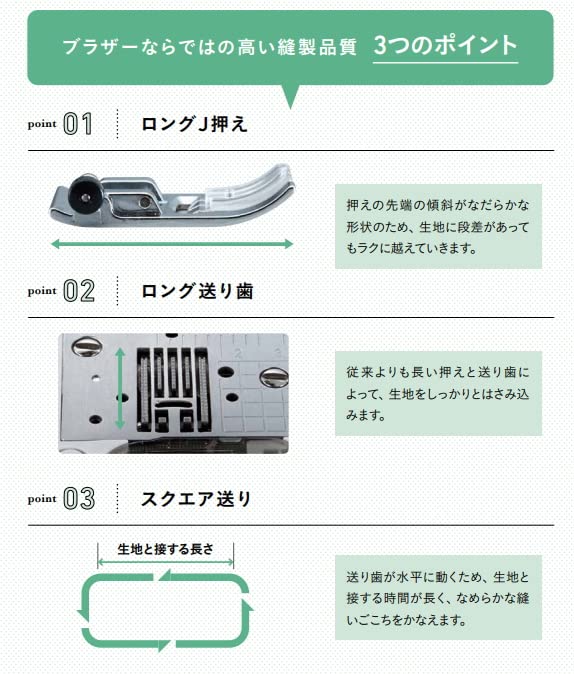 ブラザーならではの高い縫製品質 3つのポイント

point 01 ロングJ押え

押えの先端の傾斜がなだらかな形状のため、生地に段差があってもラクに越えていきます。

point 02 ロング送り歯

2 3

従来よりも長い押えと送り歯によって、生地をしっかりとはさみ込みます。

point 03 スクエア送り

生地と接する長さ

送り歯が水平に動くため、生地と接する時間が長く、なめらかな縫いごこちをかなえます。