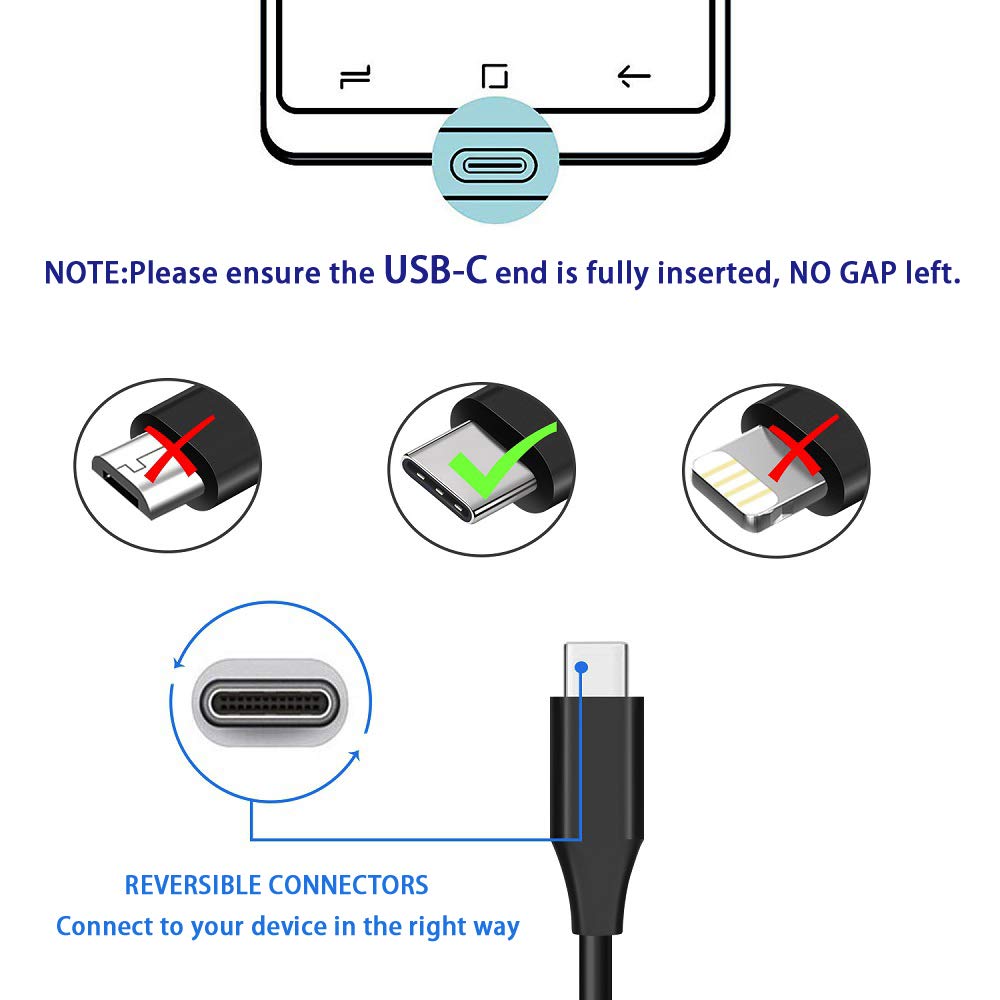 NOTE:Please ensure the USB-C end is fully inserted, NO GAP left.

REVERSIBLE CONNECTORS
Connect to your device in the right way