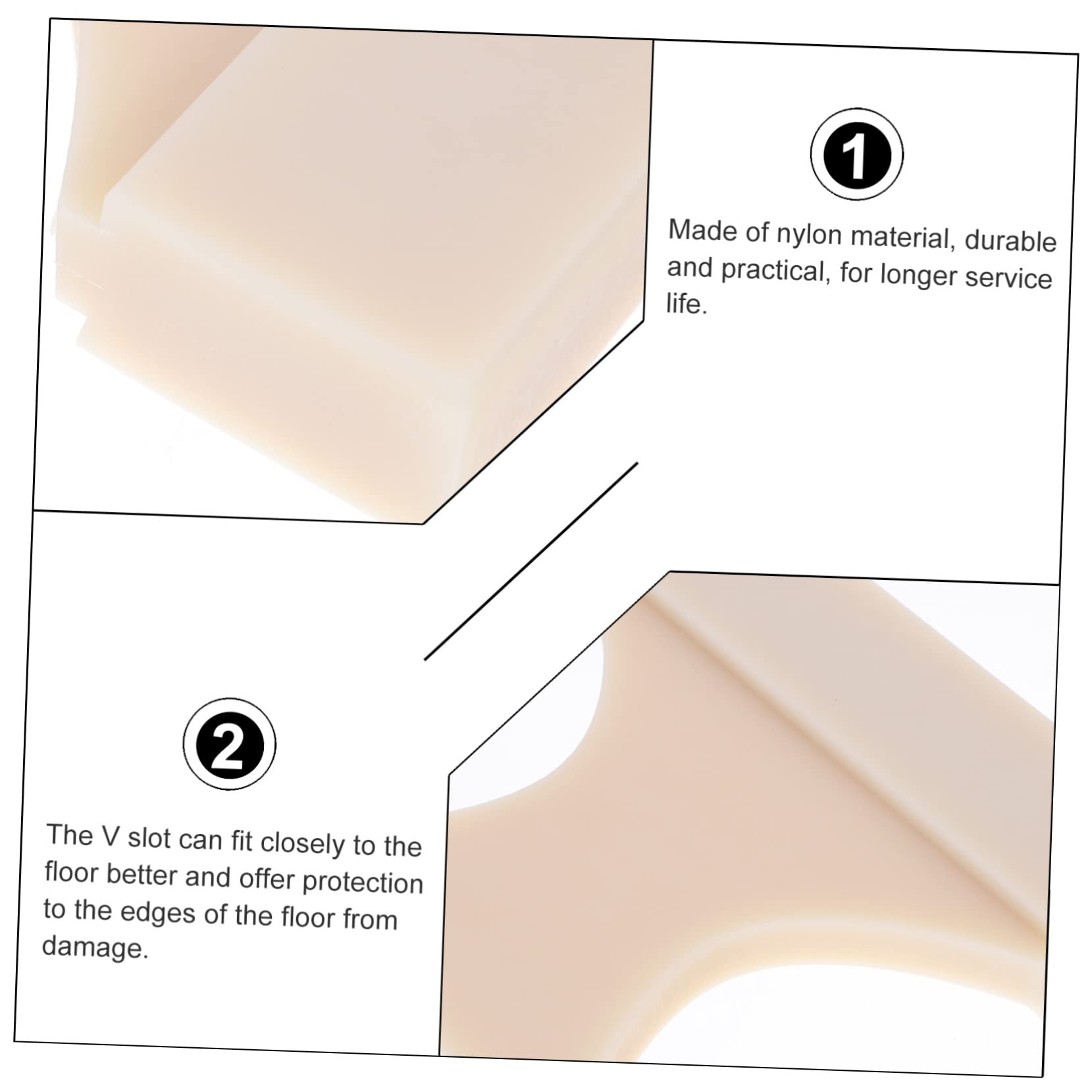 1

Made of nylon material, durable and practical, for longer service life.

2

The V slot can fit closely to the floor better and offer protection to the edges of the floor from damage.