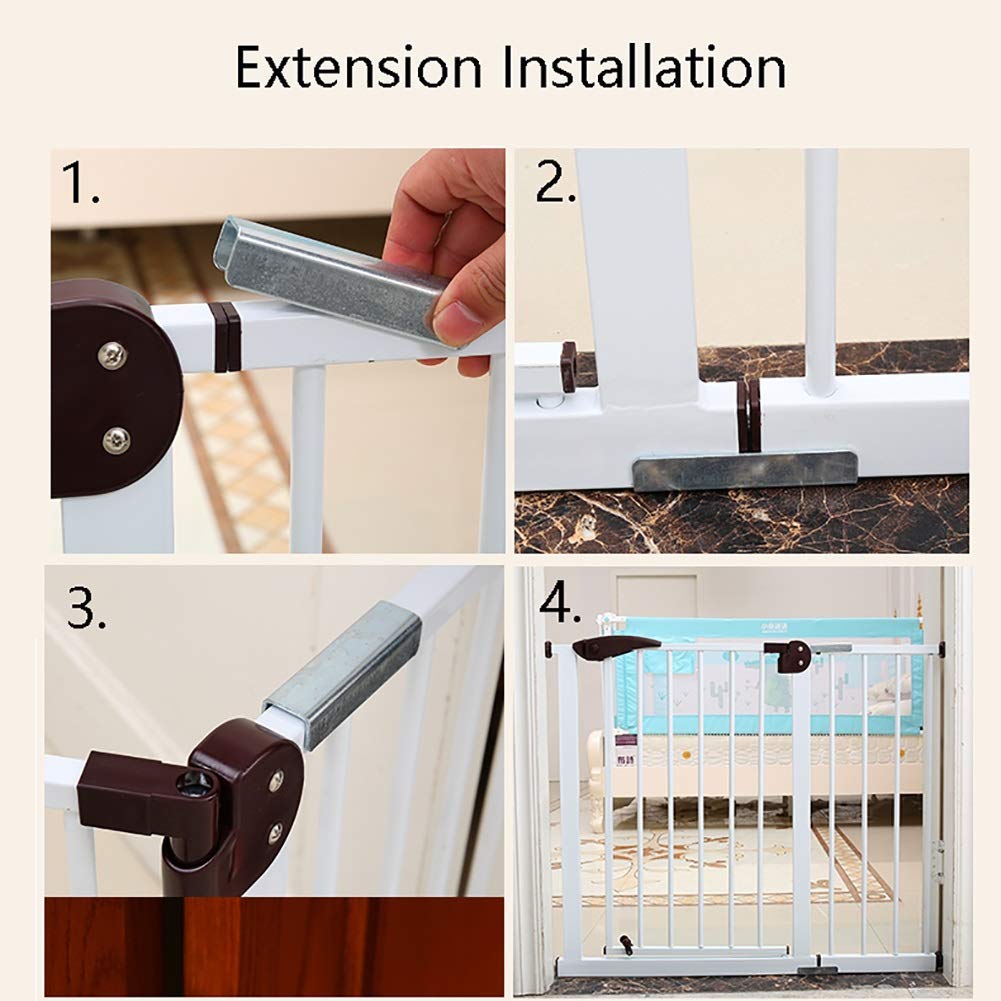 Extension Installation

1.

2.

3.

4.