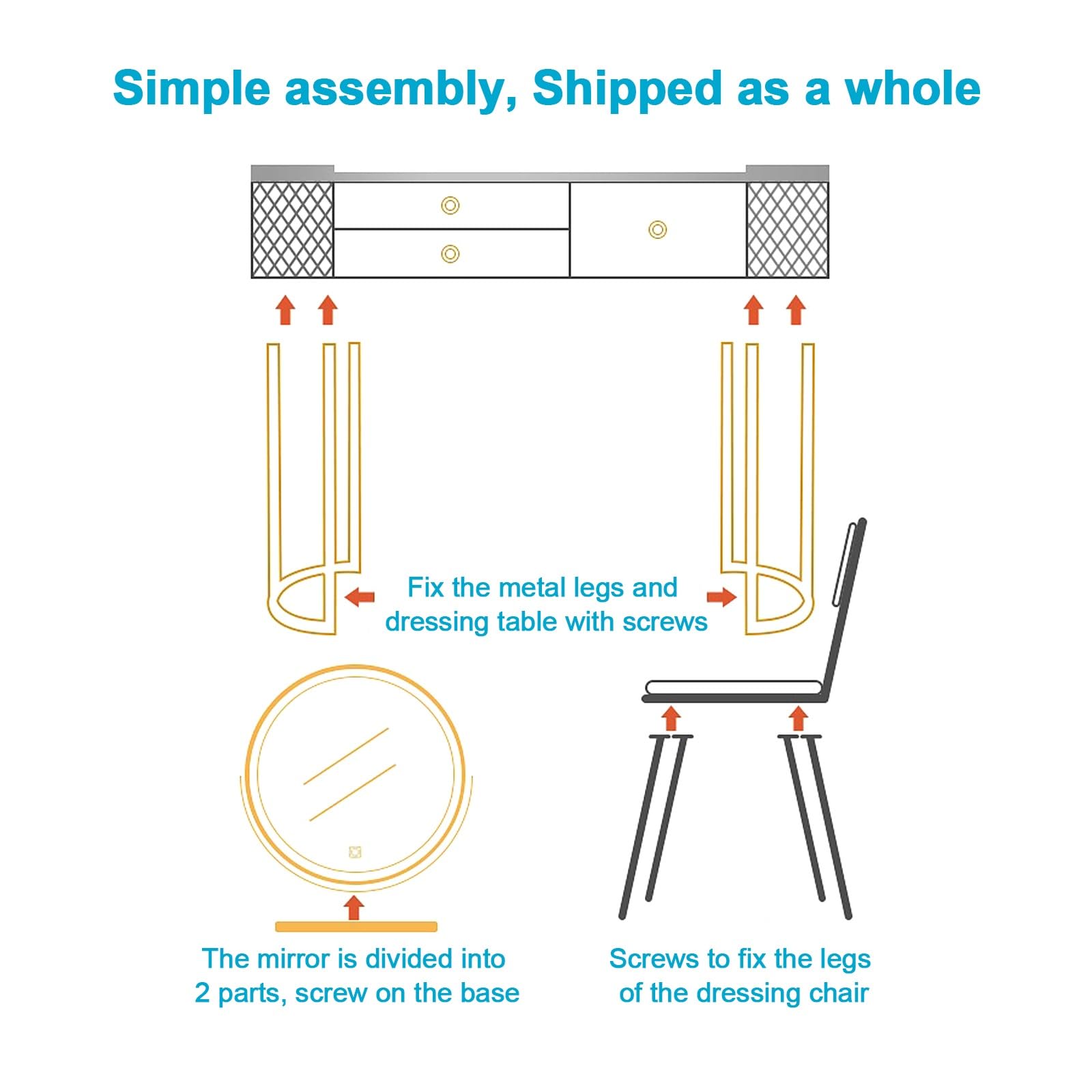 Simple assembly, Shipped as a whole

Fix the metal legs and dressing table with screws

The mirror is divided into 2 parts, screw on the base

Screws to fix the legs of the dressing chair