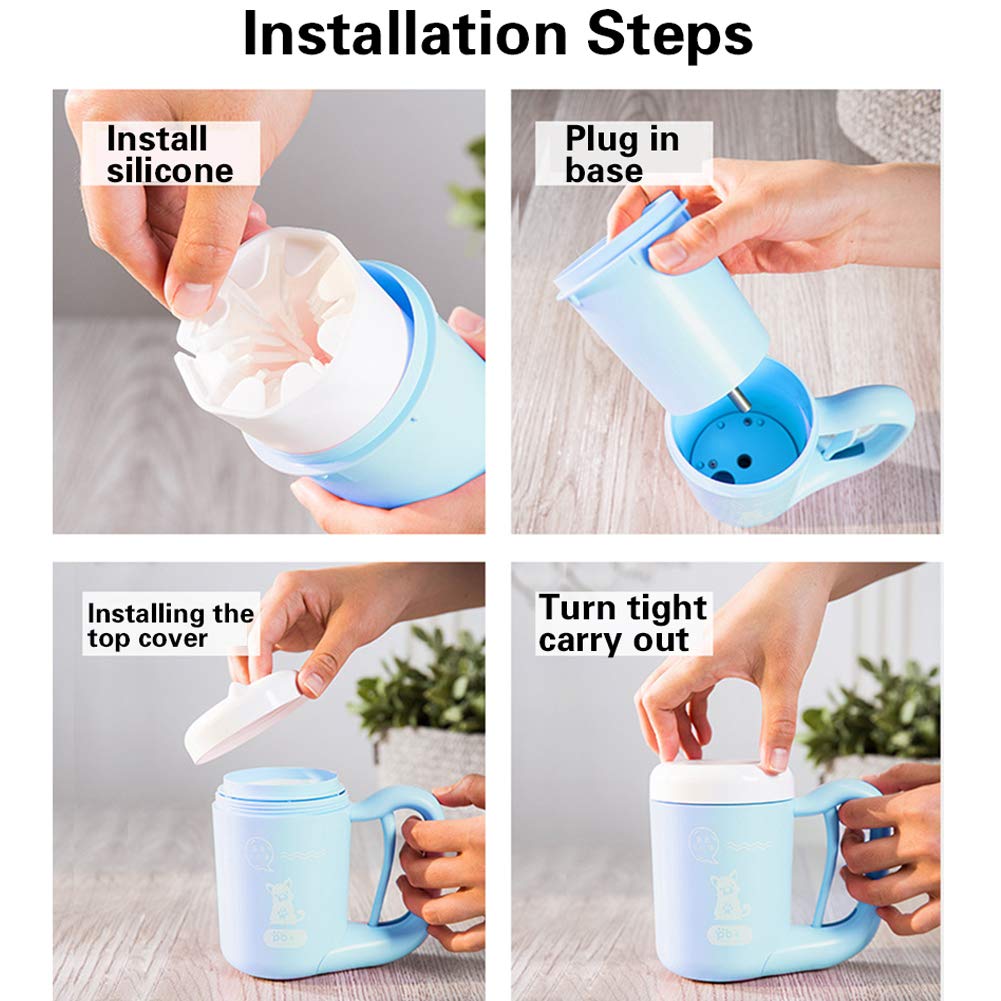 Installation Steps

Install silicone

Plug in base

Installing the top cover

Turn tight carry out