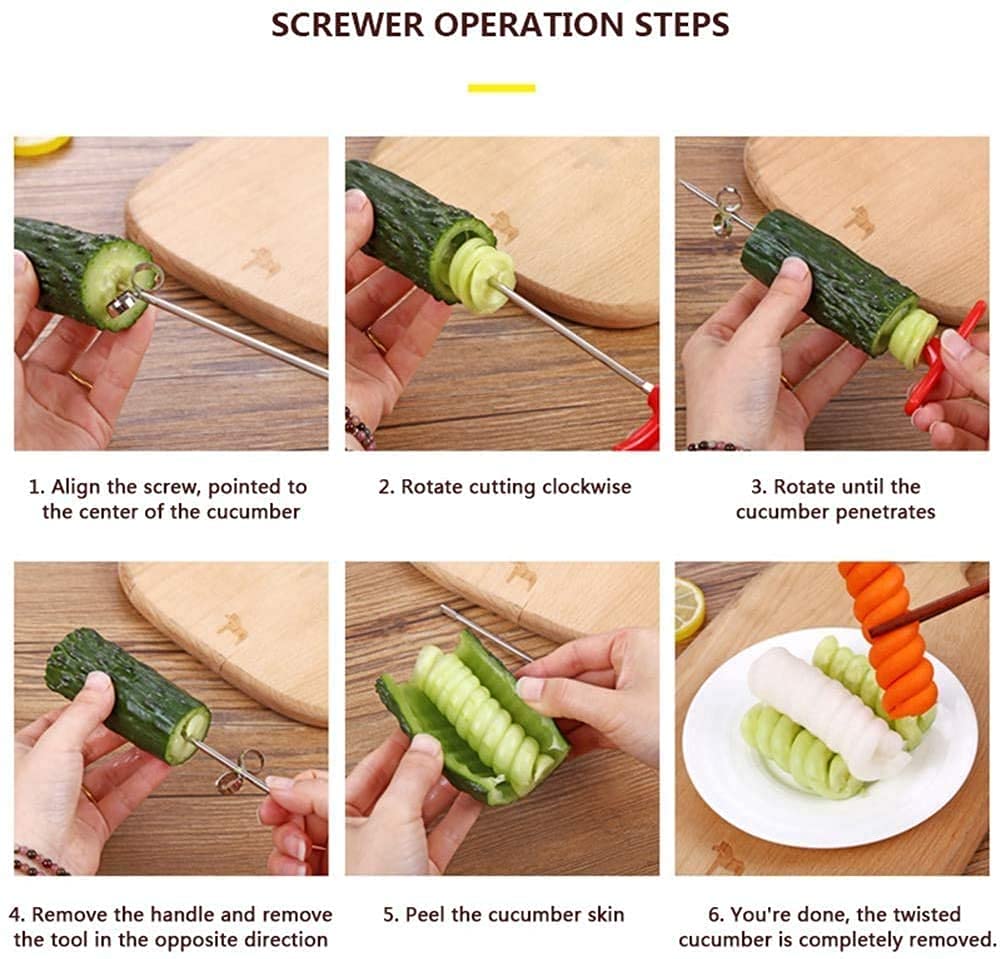 SCREWER OPERATION STEPS

1. Align the screw, pointed to the center of the cucumber

2. Rotate cutting clockwise

3. Rotate until the cucumber penetrates

4. Remove the handle and remove the tool in the opposite direction

5. Peel the cucumber skin

6. You're done, the twisted cucumber is completely removed.