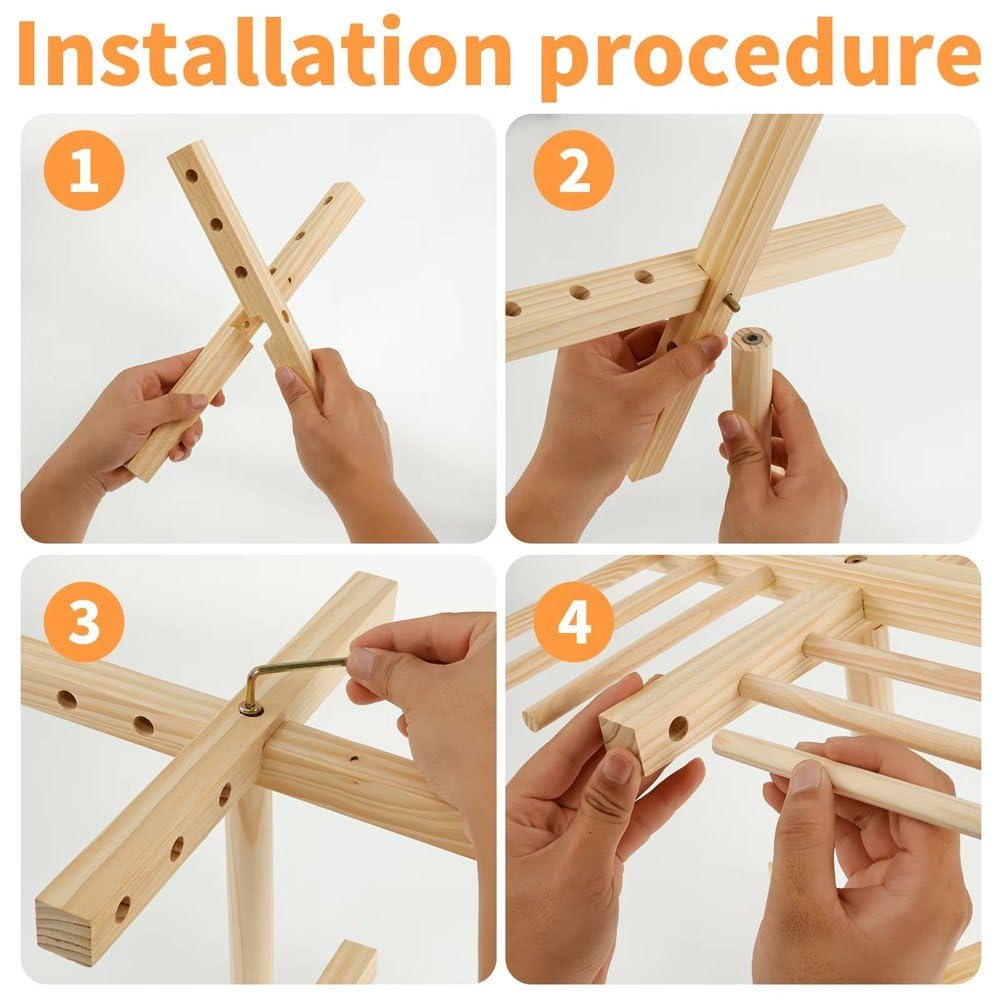 Installation procedure

1

2

3

4