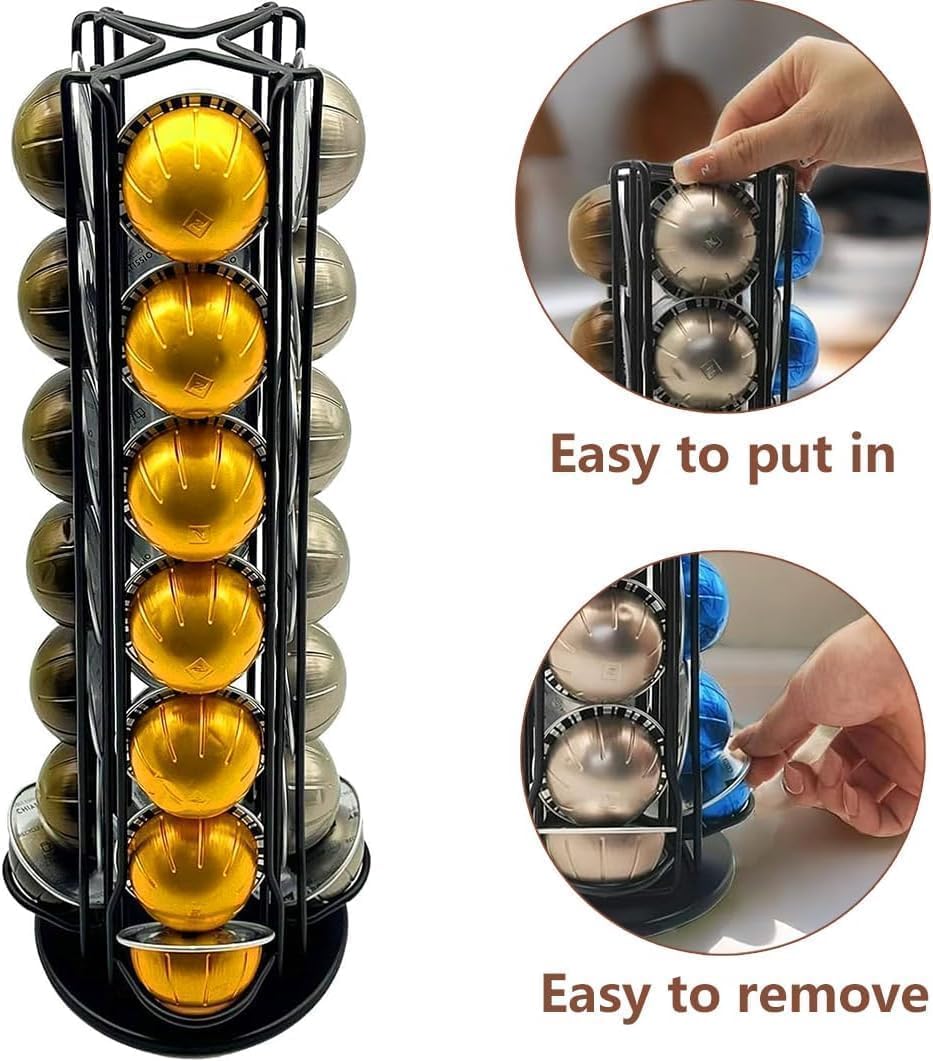 Easy to put in

Easy to remove