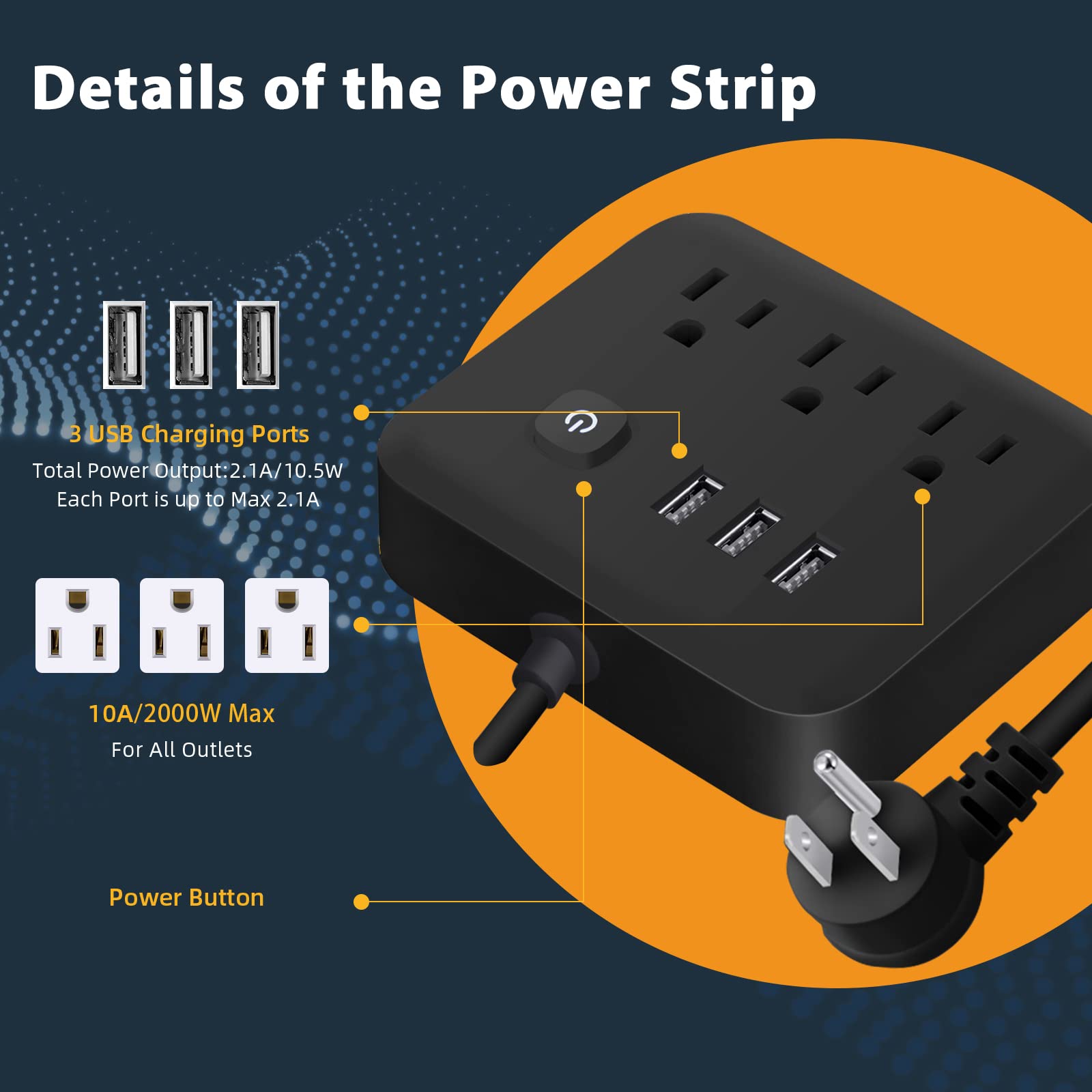 Details of the Power Strip

3 USB Charging Ports
Total Power Output:2.1A/10.5W
Each Port is up to Max 2.1A

10A/2000W Max
For All Outlets

Power Button