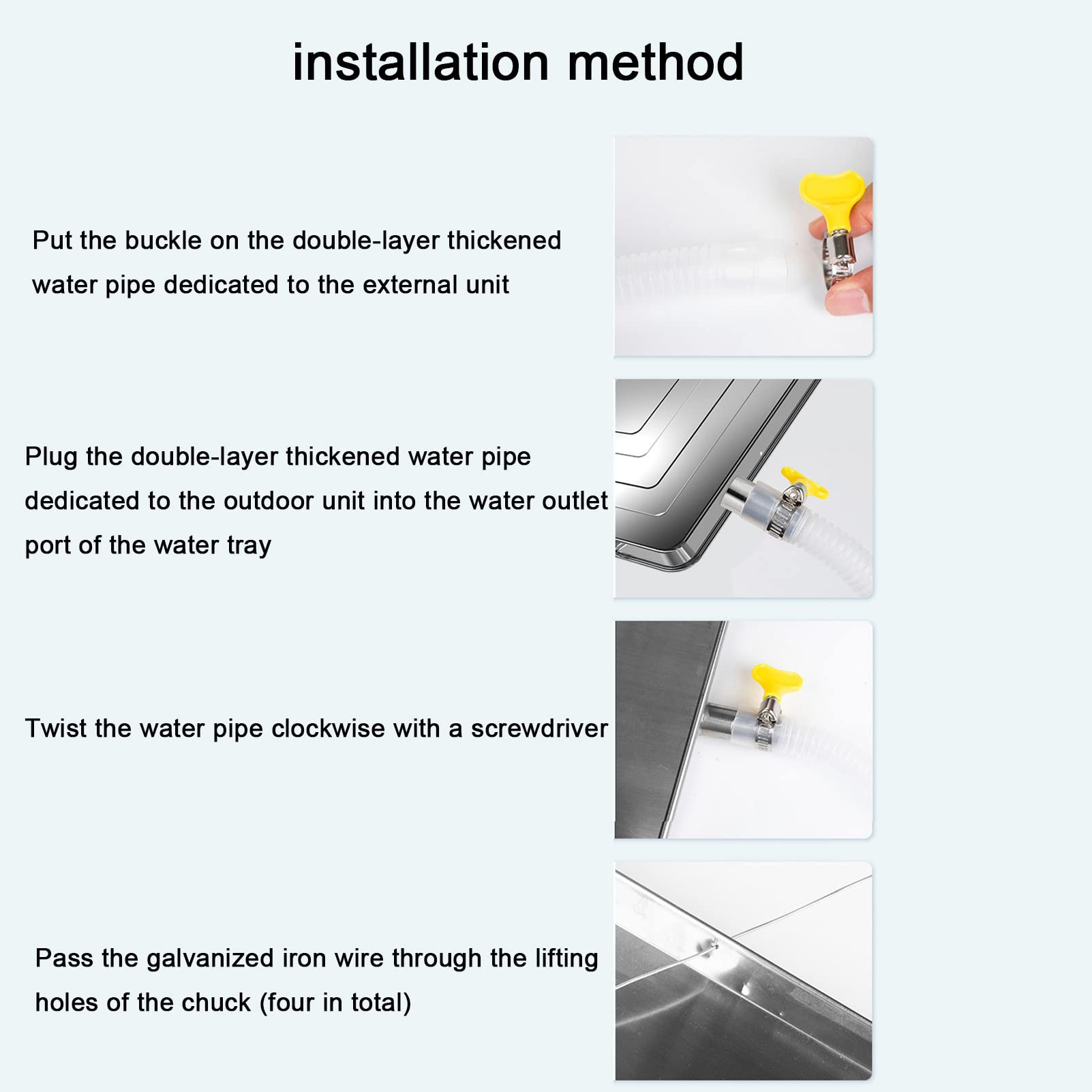 installation method

Put the buckle on the double-layer thickened water pipe dedicated to the external unit

Plug the double-layer thickened water pipe dedicated to the outdoor unit into the water outlet port of the water tray

Twist the water pipe clockwise with a screwdriver

Pass the galvanized iron wire through the lifting holes of the chuck (four in total)