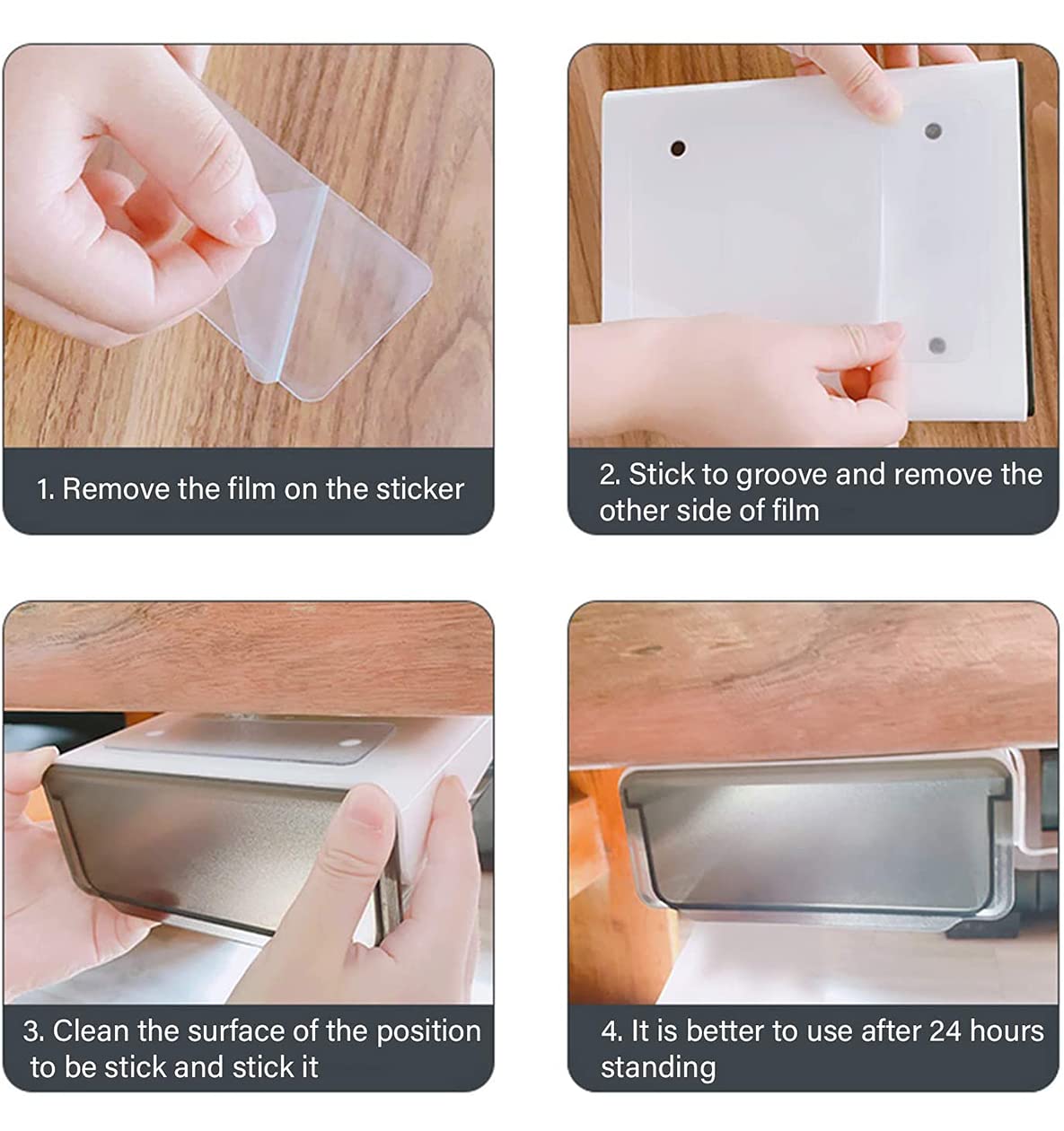 1. Remove the film on the sticker

2. Stick to groove and remove the other side of film

3. Clean the surface of the position to be stick and stick it

4. It is better to use after 24 hours standing