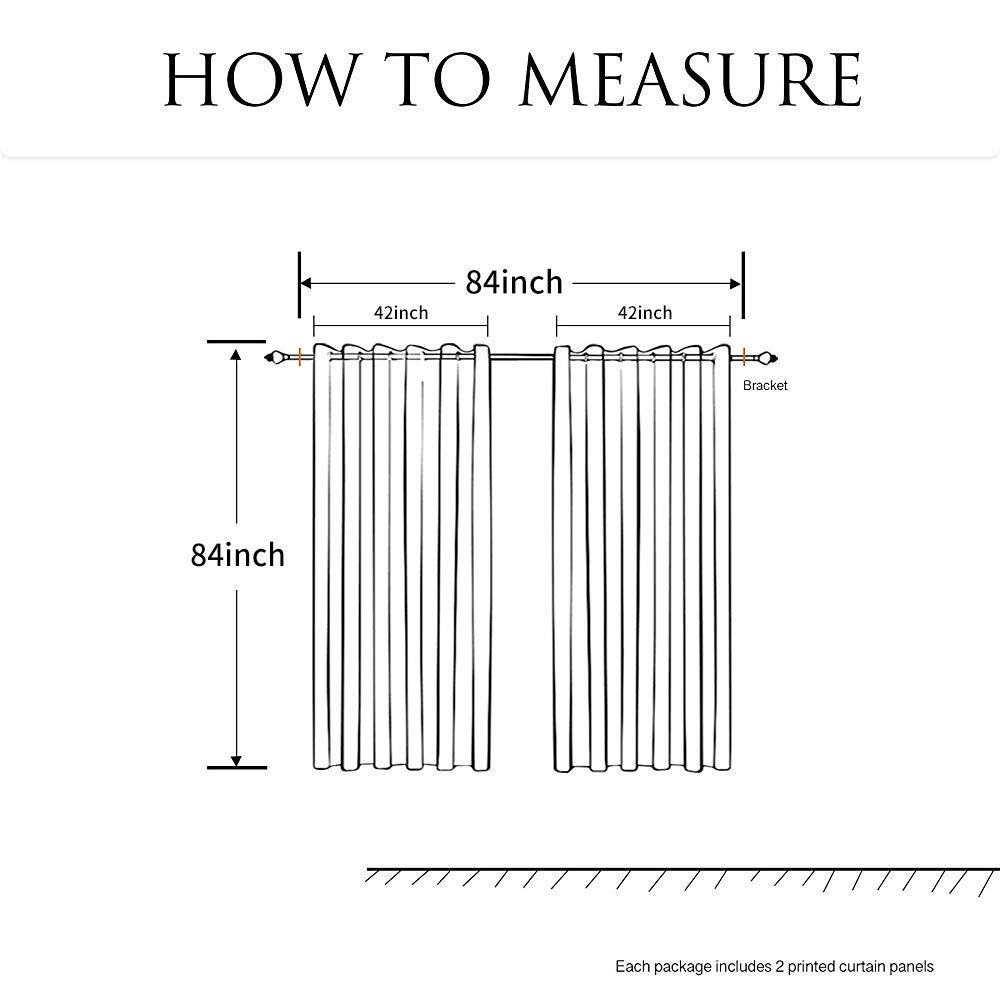 HOW TO MEASURE

84inch

42inch

42inch

Bracket

84inch

Each package includes 2 printed curtain panels