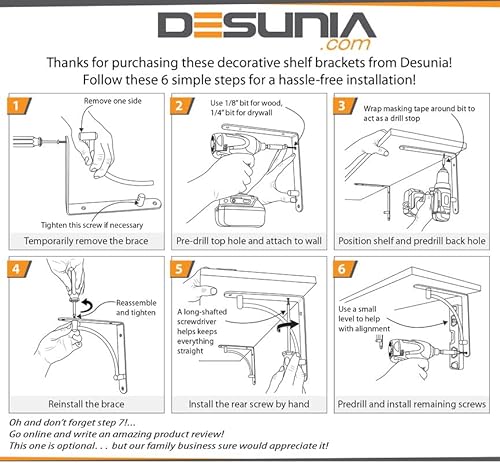 DESUNIA
.com

Thanks for purchasing these decorative shelf brackets from Desunia!
Follow these 6 simple steps for a hassle-free installation!

1
Remove one side
Tighten this screw if necessary
Temporarily remove the brace

2
Use 1/8" bit for wood, 1/4" bit for drywall
Pre-drill top hole and attach to wall

3
Wrap masking tape around bit to act as a drill stop
Position shelf and predrill back hole

4
Reassemble and tighten
Reinstall the brace

5
A long-shafted screwdriver helps keeps everything straight
Install the rear screw by hand

6
Use a small level to help with alignment
Predrill and install remaining screws

Oh and don't forget step 7!...
Go online and write an amazing product review!
This one is optional. . . but our family business sure would appreciate it!