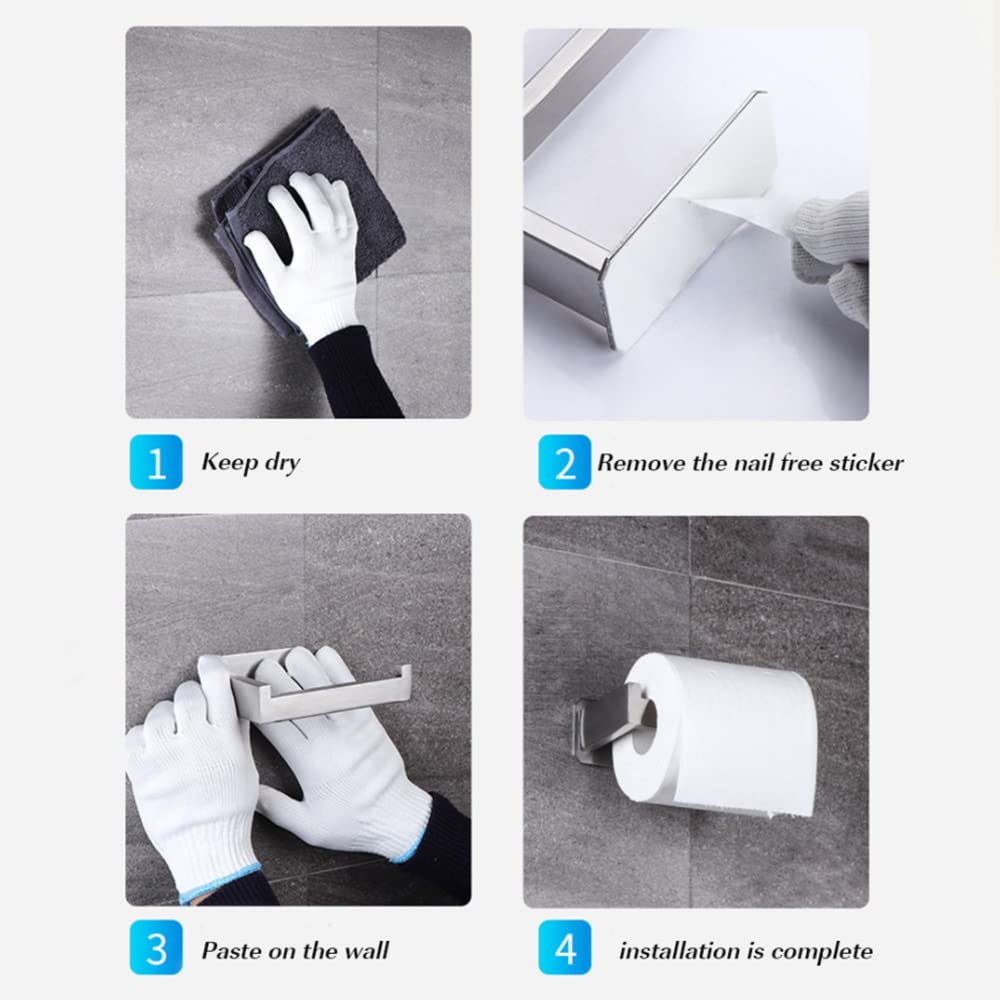 1 Keep dry

2 Remove the nail free sticker

3 Paste on the wall

4 installation is complete