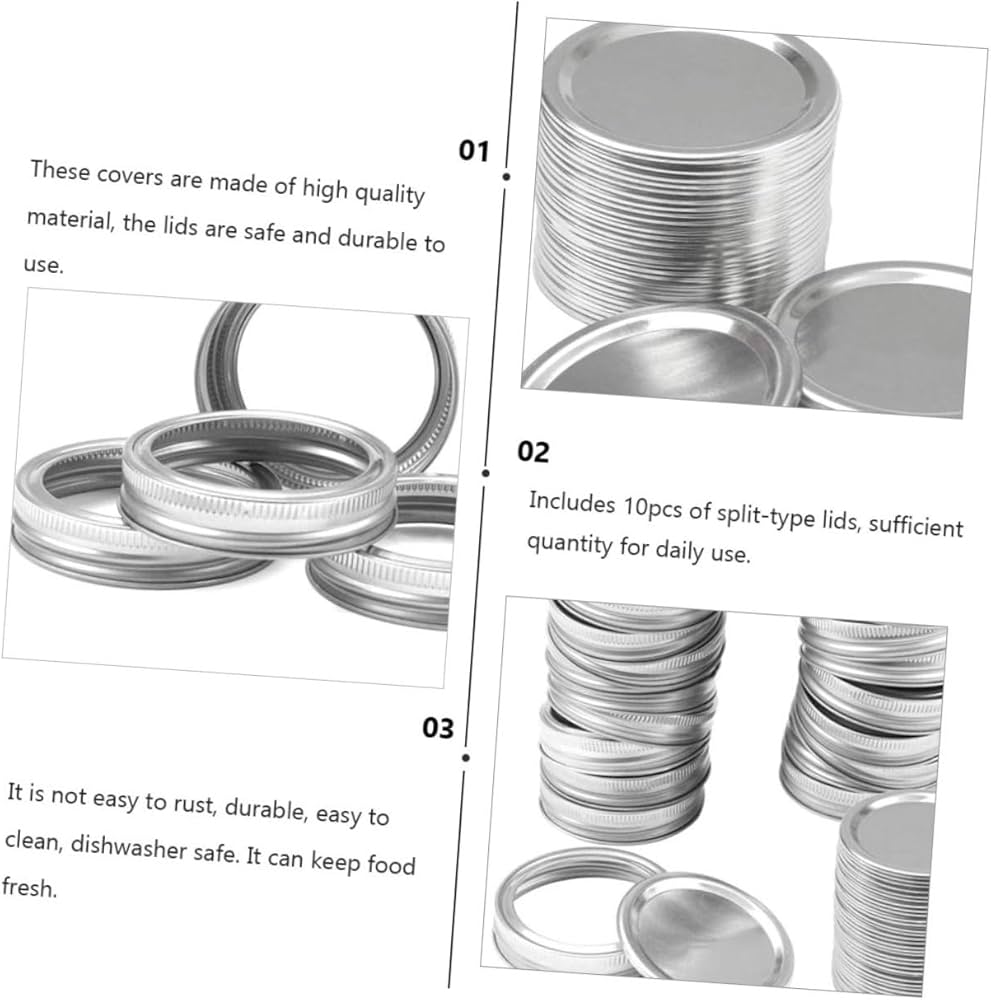 01

These covers are made of high quality material, the lids are safe and durable to use.

02

Includes 10pcs of split-type lids, sufficient quantity for daily use.

03

It is not easy to rust, durable, easy to clean, dishwasher safe. It can keep food fresh.