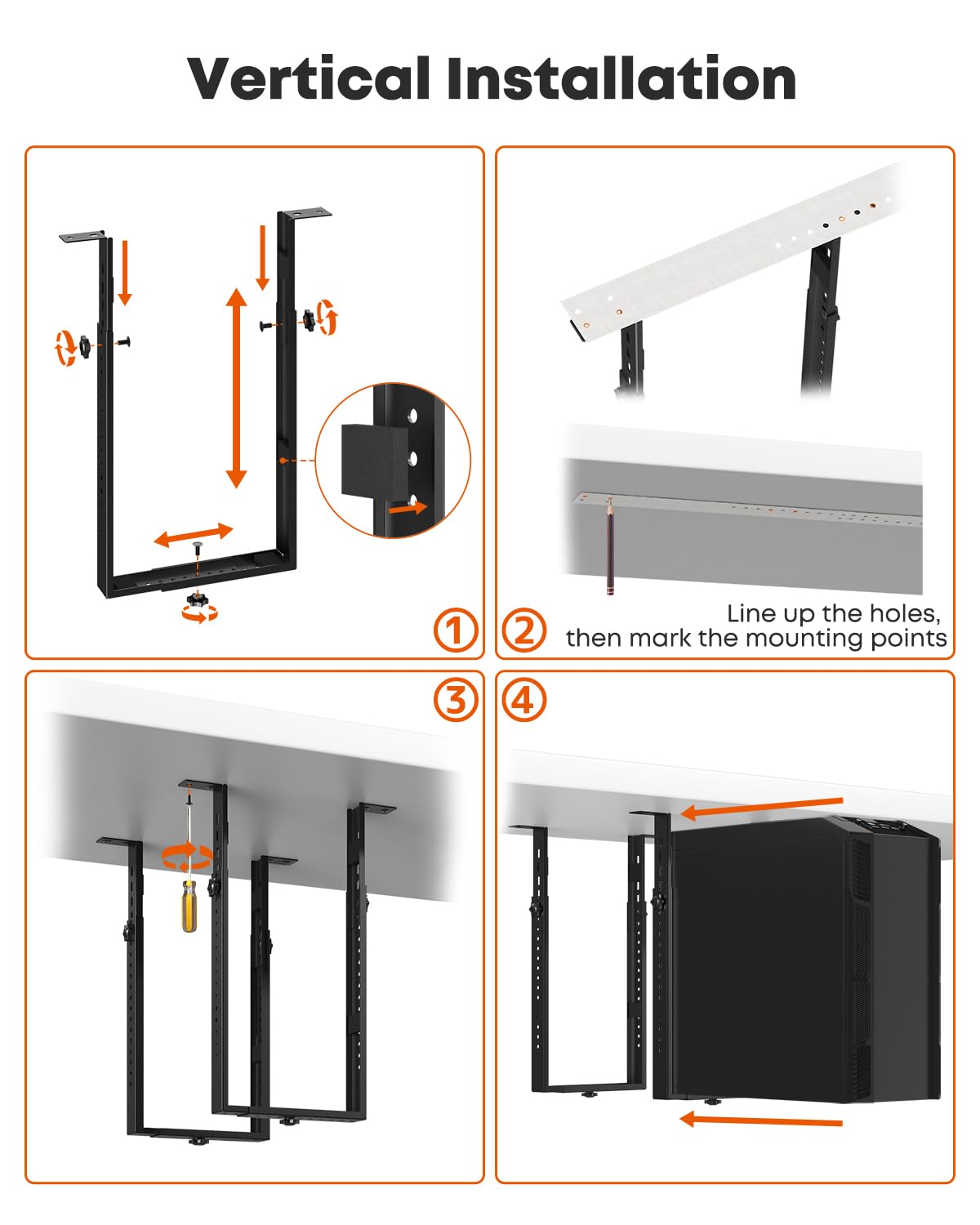 Vertical Installation

1

2

Line up the holes, then mark the mounting points

3

4