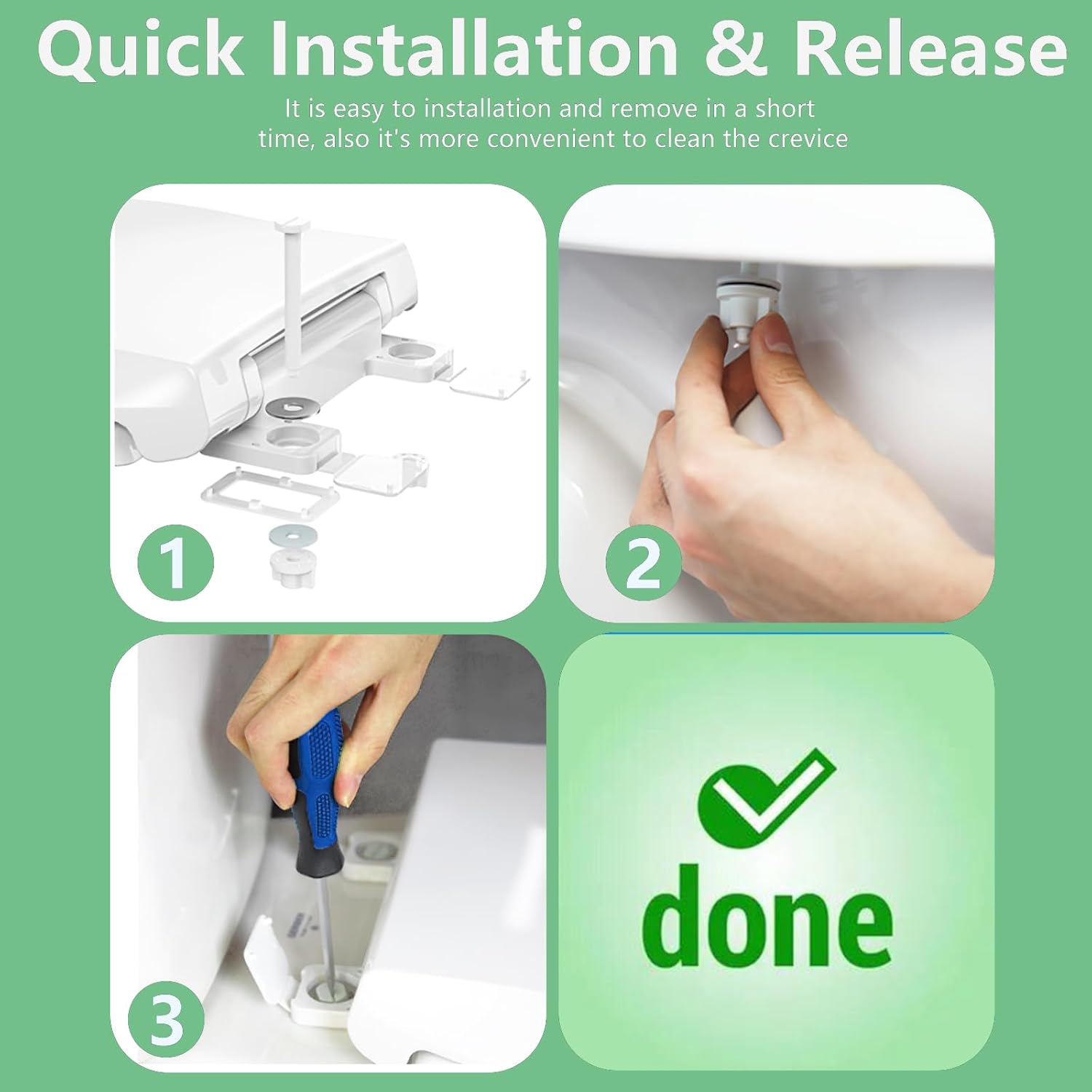 Quick Installation & Release

It is easy to installation and remove in a short time, also it's more convenient to clean the crevice

1

2

3

done