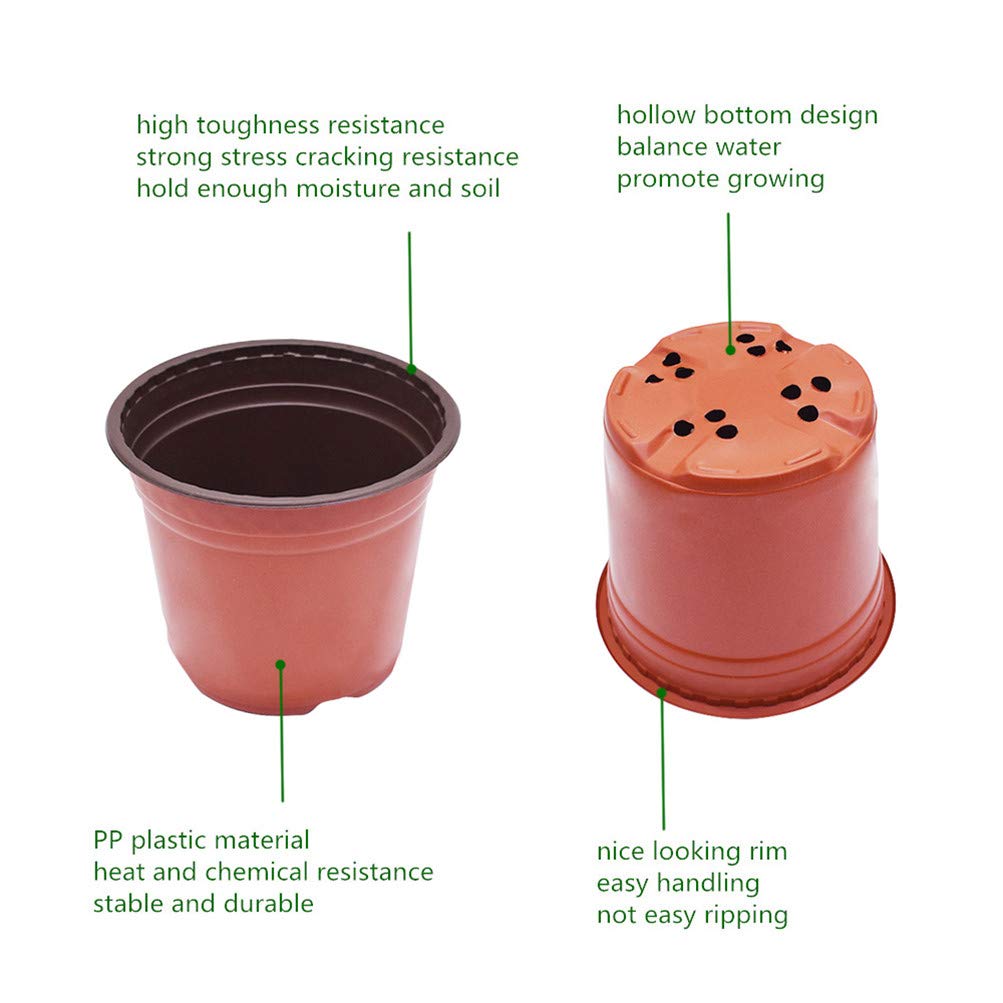 high toughness resistance
strong stress cracking resistance
hold enough moisture and soil

hollow bottom design
balance water
promote growing

PP plastic material
heat and chemical resistance
stable and durable

nice looking rim
easy handling
not easy ripping