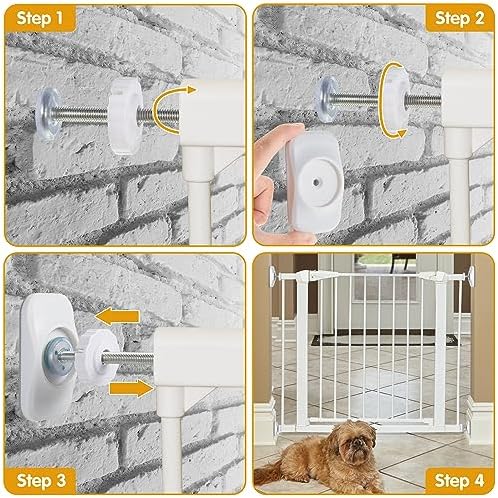 Step 1

Step 2

Step 3

Step 4