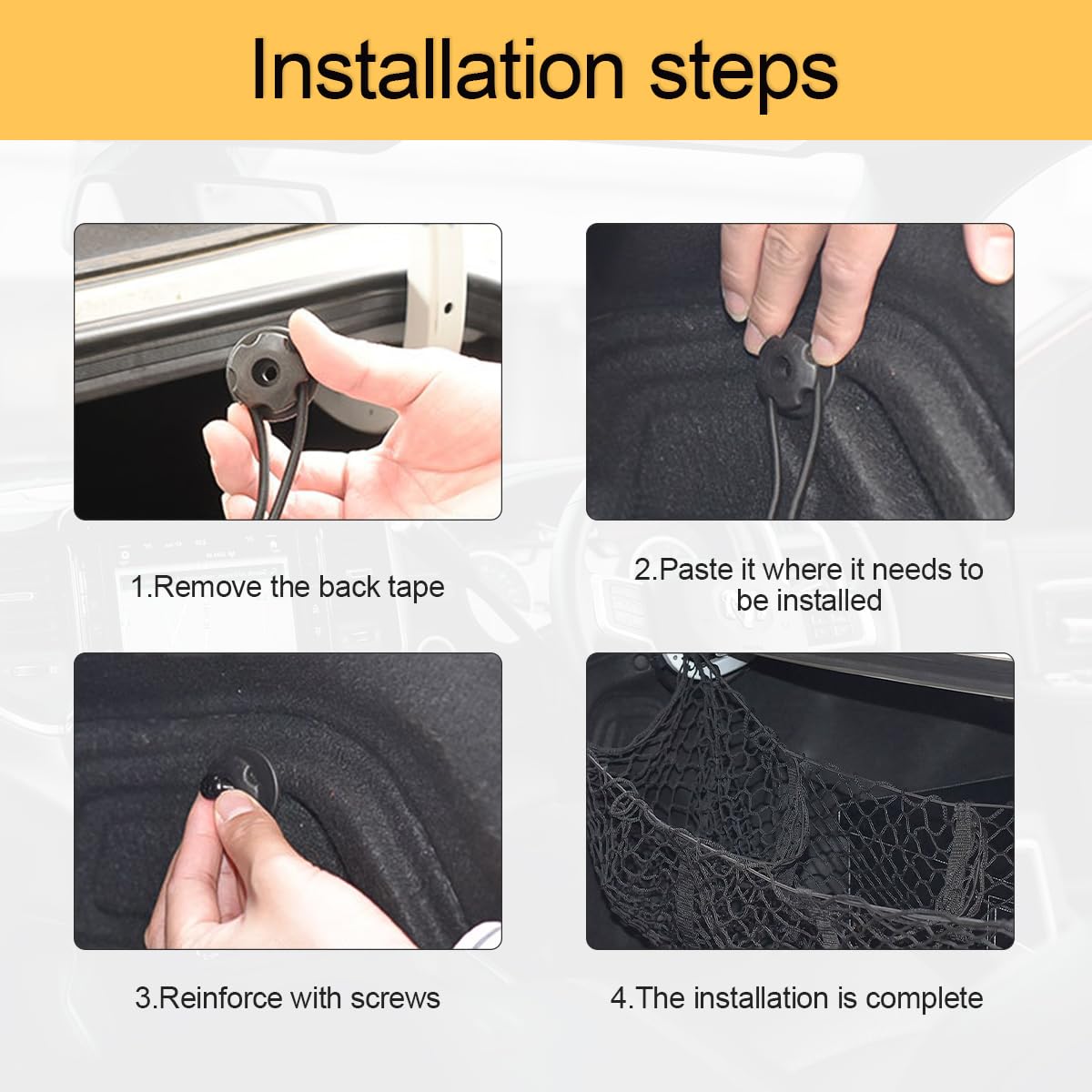 Installation steps

1.Remove the back tape

2.Paste it where it needs to be installed

3.Reinforce with screws

4.The installation is complete