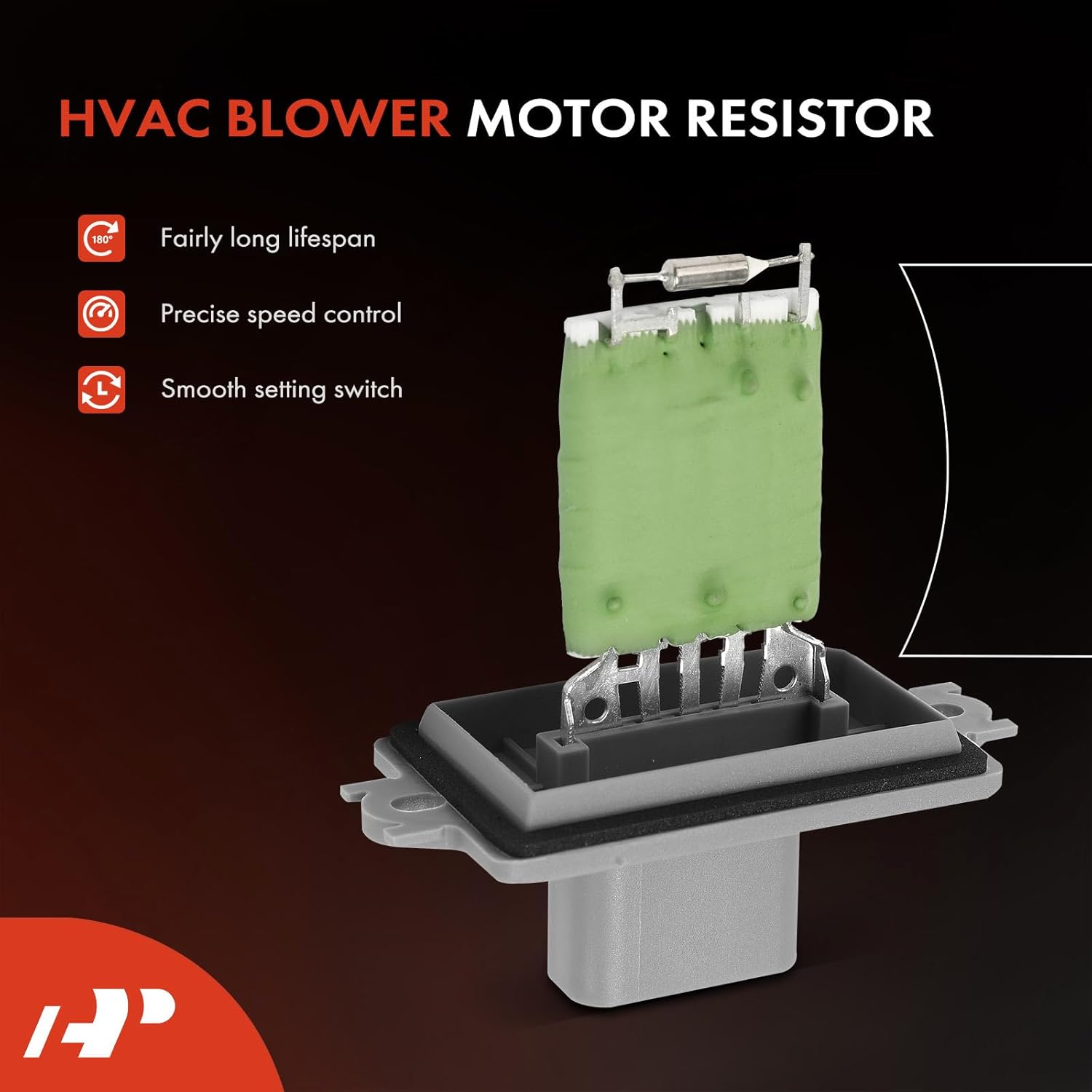 HVAC BLOWER MOTOR RESISTOR

180°

Fairly long lifespan

Precise speed control

Smooth setting switch