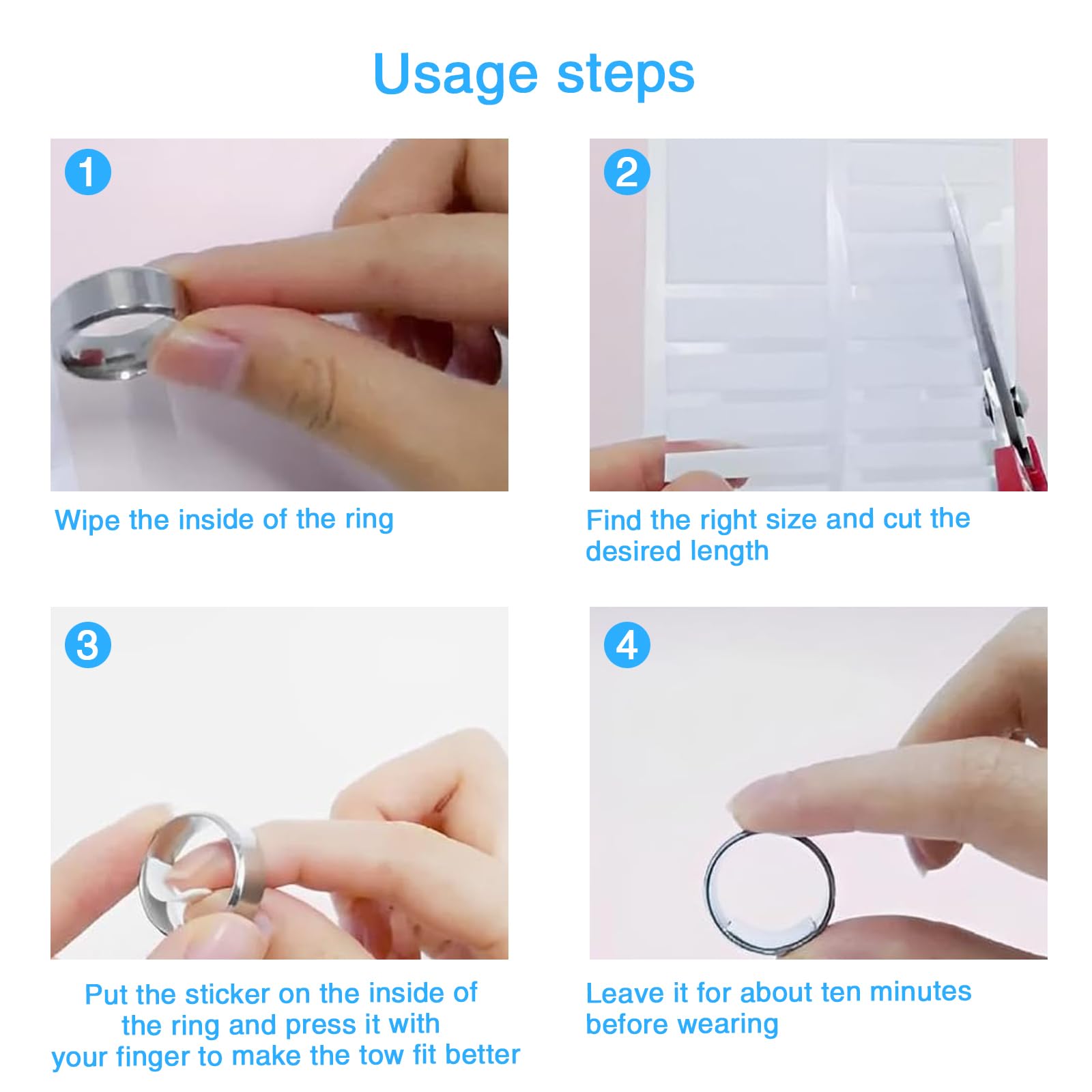 Usage steps

1

Wipe the inside of the ring

2

Find the right size and cut the desired length

3

Put the sticker on the inside of the ring and press it with your finger to make the tow fit better

4

Leave it for about ten minutes before wearing